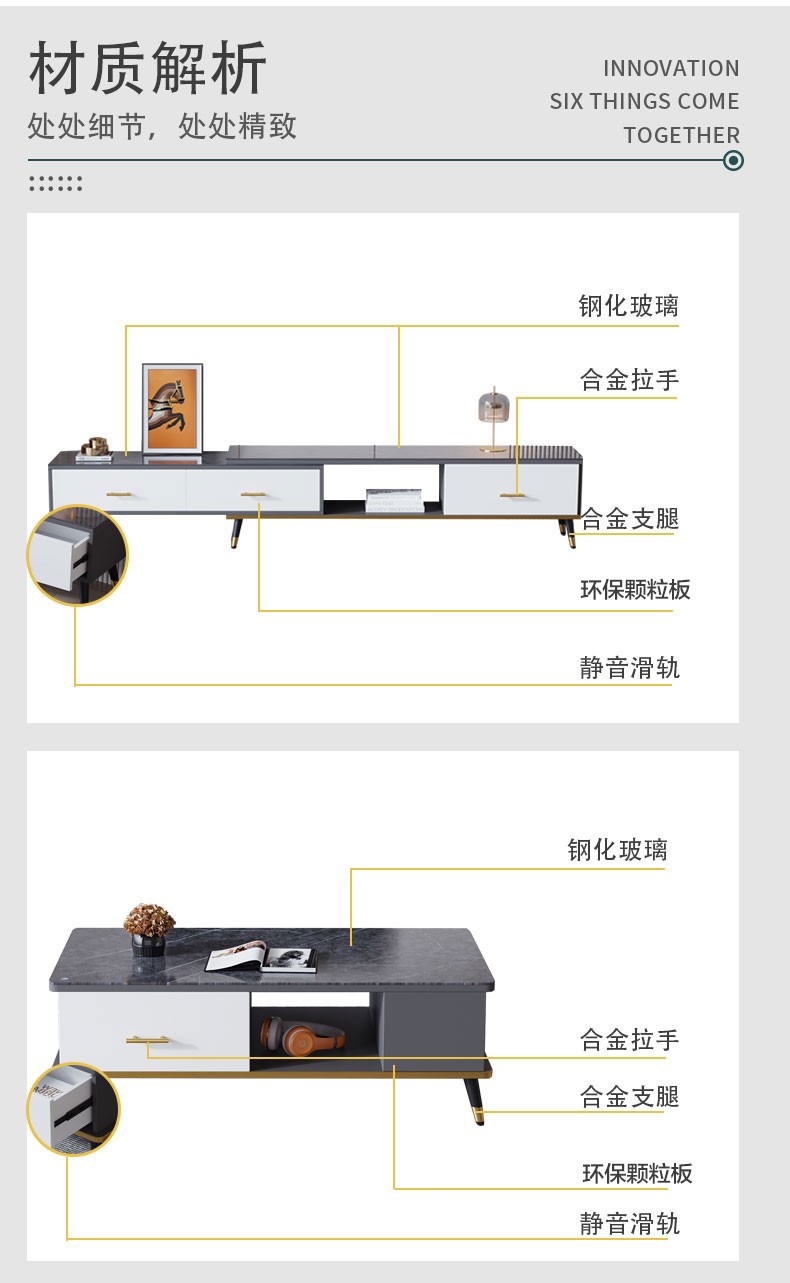 材质解析
处处细节，处处精致

INNOVATION
SIX THINGS COME
TOGETHER

钢化玻璃
合金拉手
合金支腿
环保颗粒板
静音滑轨

钢化玻璃
合金拉手
合金支腿
环保颗粒板
静音滑轨