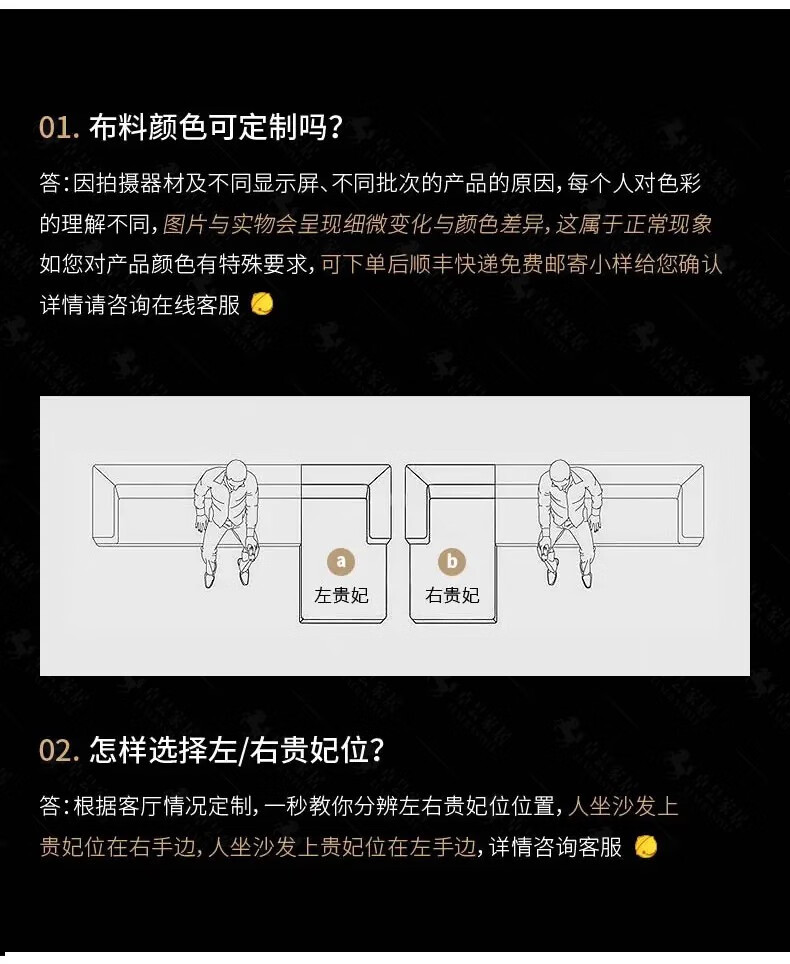 01. 布料颜色可定制吗?

答:因拍摄器材及不同显示屏、不同批次的产品的原因,每个人对色彩的理解不同,图片与实物会呈现细微变化与颜色差异,这属于正常现象
如您对产品颜色有特殊要求,可下单后顺丰快递免费邮寄小样给您确认
详情请咨询在线客服

a
左贵妃

b
右贵妃

02. 怎样选择左/右贵妃位?

答:根据客厅情况定制,一秒教你分辨左右贵妃位位置,人坐沙发上贵妃位在右手边,人坐沙发上贵妃位在左手边,详情咨询客服