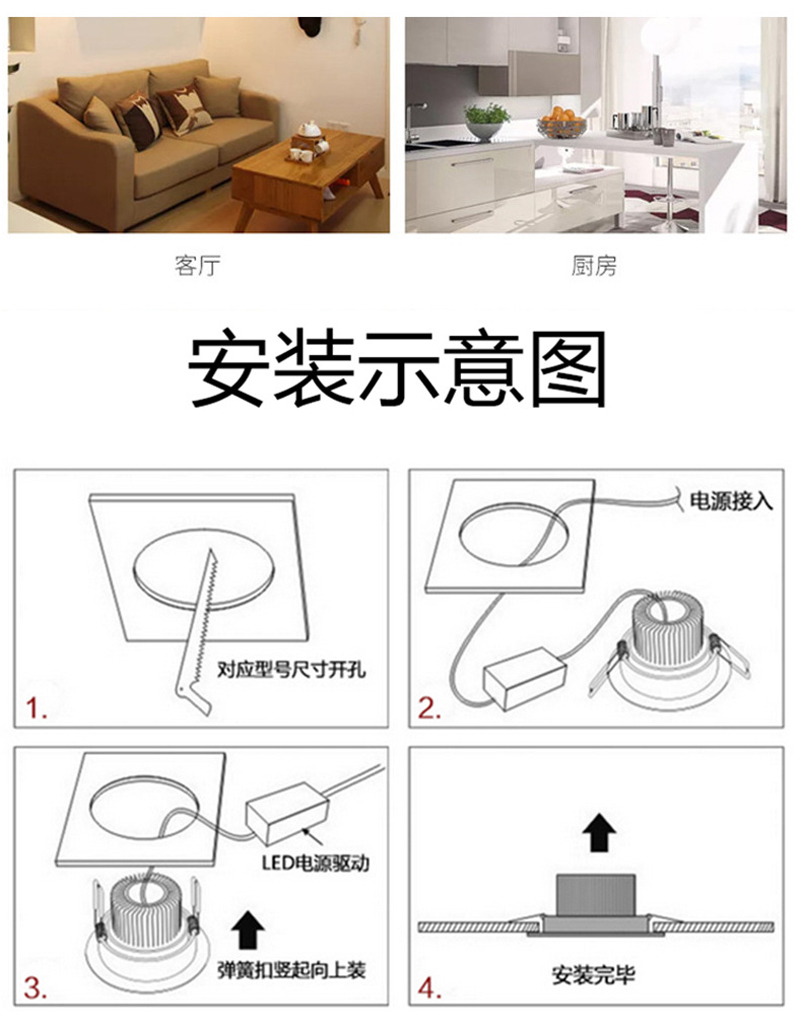 客厅

厨房

安装示意图

对应型号尺寸开孔

1.

电源接入

2.

LED电源驱动

弹簧扣竖起向上装

3.

安装完毕

4.