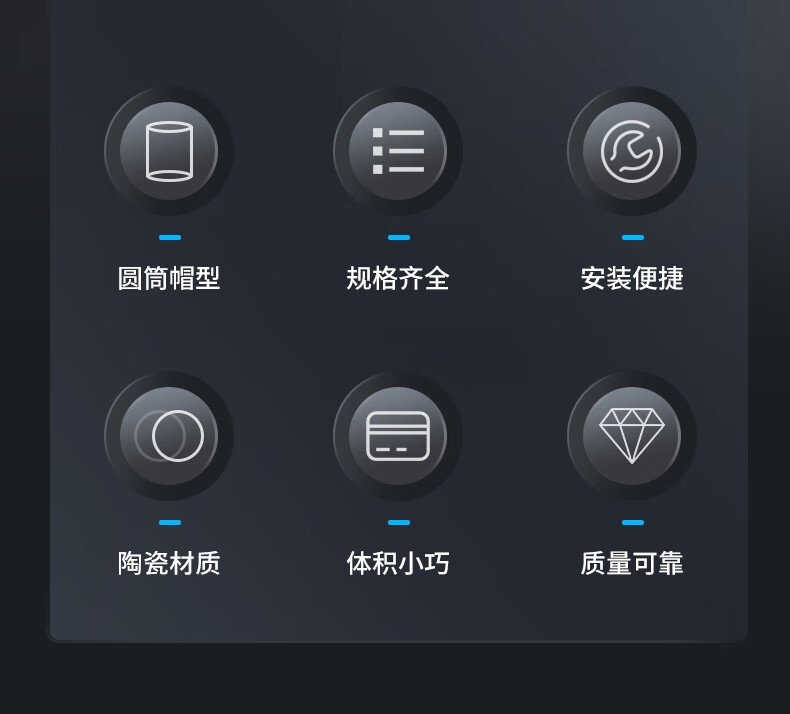 圆筒帽型

规格齐全

安装便捷

陶瓷材质

体积小巧

质量可靠