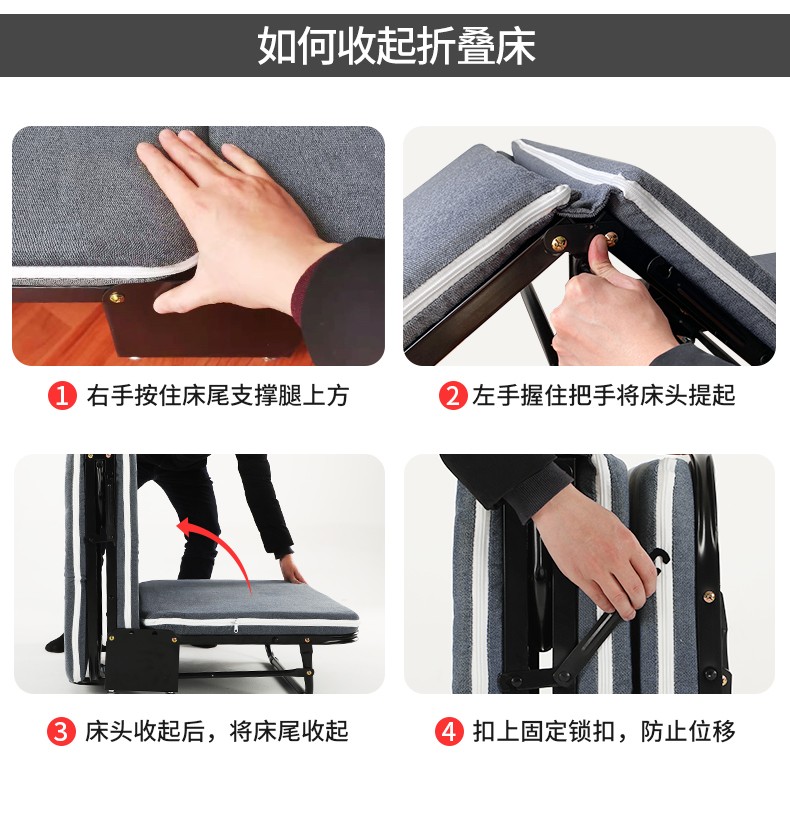 如何收起折叠床

1 右手按住床尾支撑腿上方

2 左手握住把手将床头提起

3 床头收起后，将床尾收起

4 扣上固定锁扣，防止位移