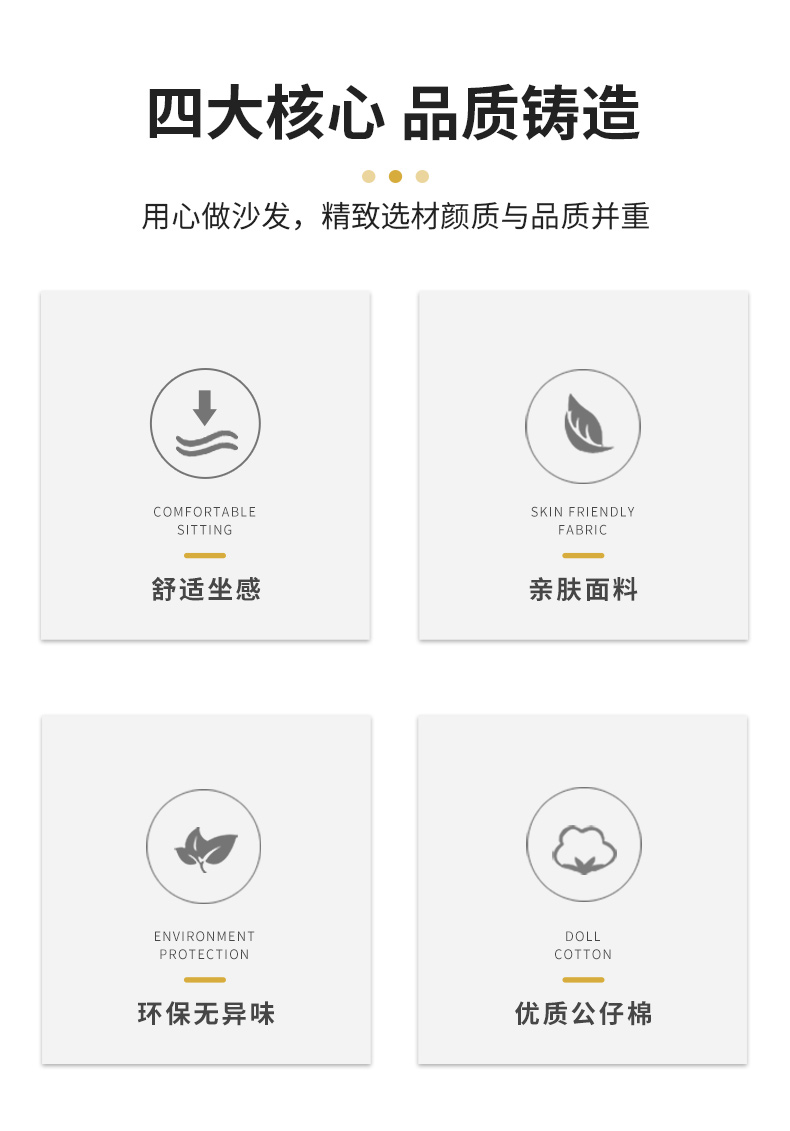 四大核心 品质铸造

用心做沙发，精致选材颜质与品质并重

COMFORTABLE
SITTING

舒适坐感

SKIN FRIENDLY
FABRIC

亲肤面料

ENVIRONMENT
PROTECTION

环保无异味

DOLL
COTTON

优质公仔棉