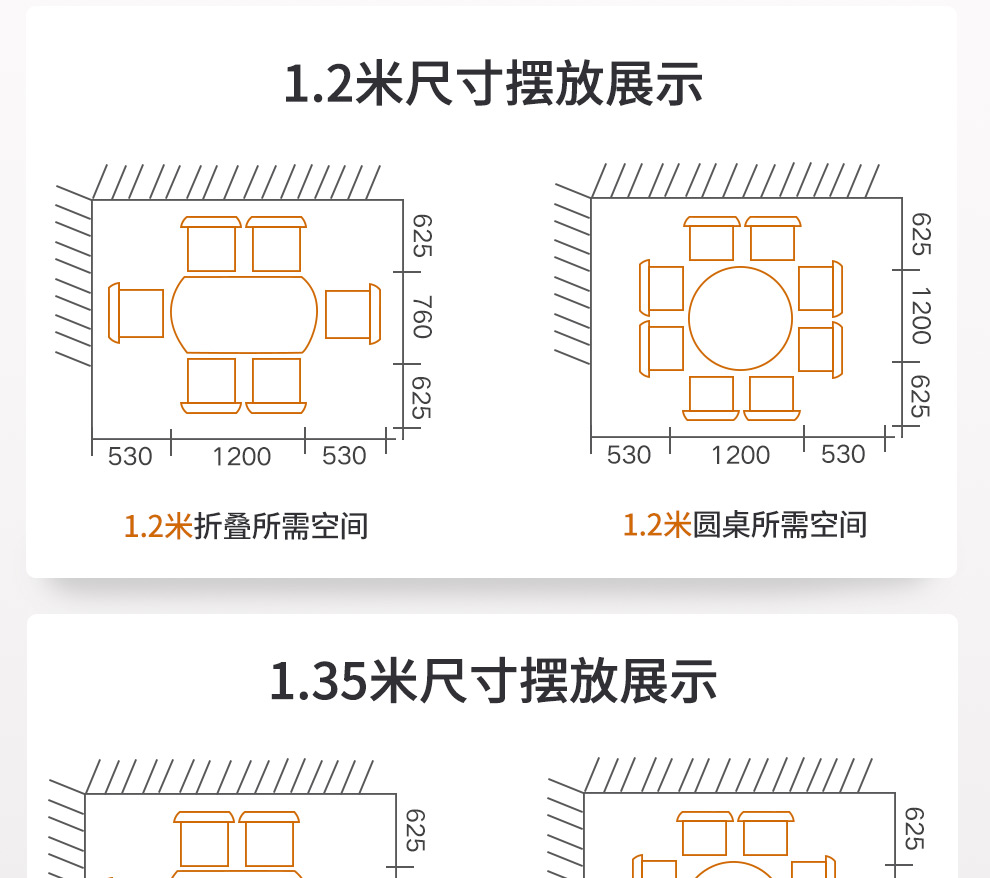 1.2米尺寸摆放展示

625
760
625
530 1200 530

1.2米折叠所需空间

625
1200
625
530 1200 530

1.2米圆桌所需空间

1.35米尺寸摆放展示

625

625