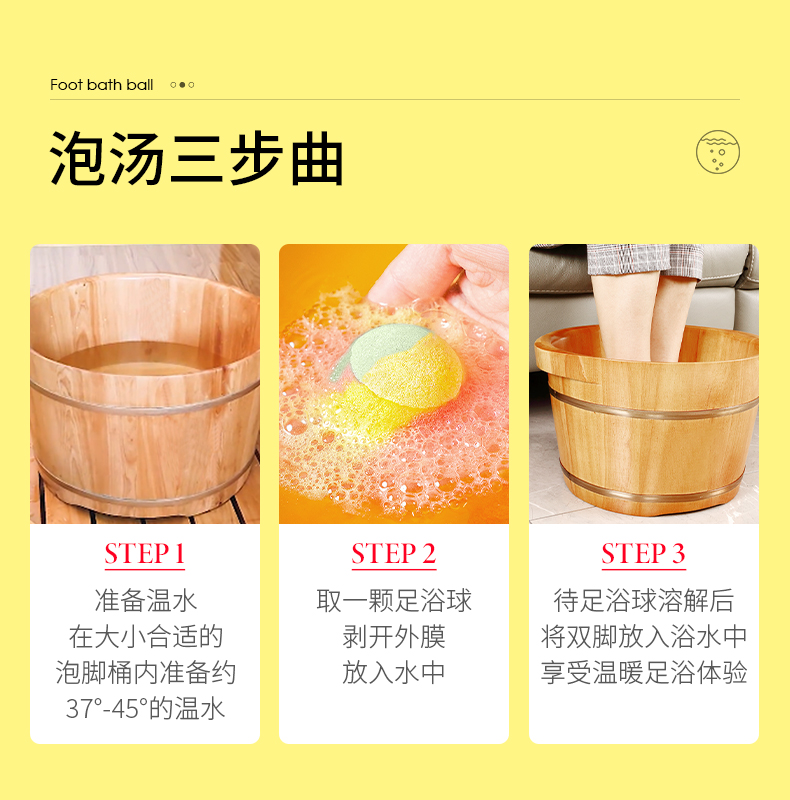 Foot bath ball

泡汤三步曲

STEP 1

准备温水
在大小合适的
泡脚桶内准备约
37°-45°的温水

STEP 2

取一颗足浴球
剥开外膜
放入水中

STEP 3

待足浴球溶解后
将双脚放入浴水中
享受温暖足浴体验