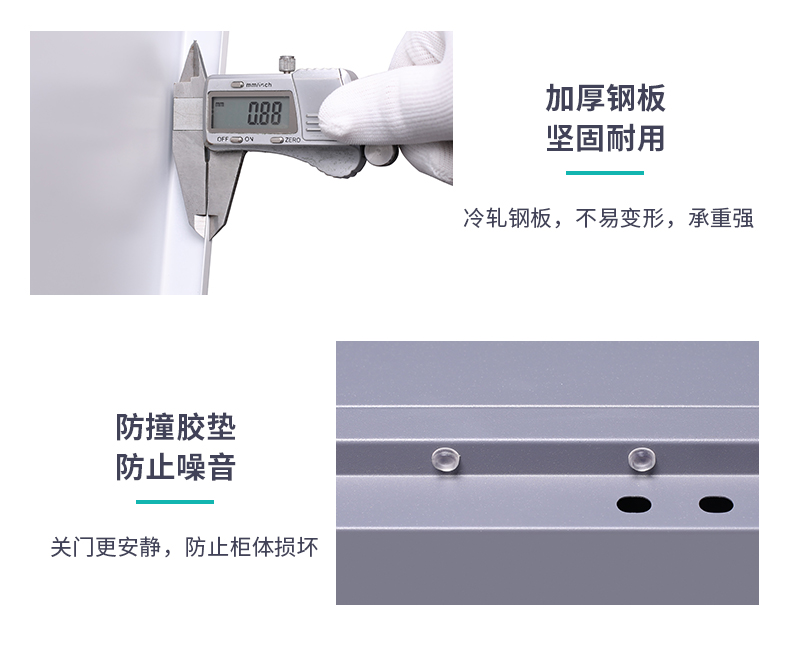 mm/inch
mm
0.88
OFF ON ZERO

加厚钢板
坚固耐用

冷轧钢板，不易变形，承重强

防撞胶垫
防止噪音

关门更安静，防止柜体损坏