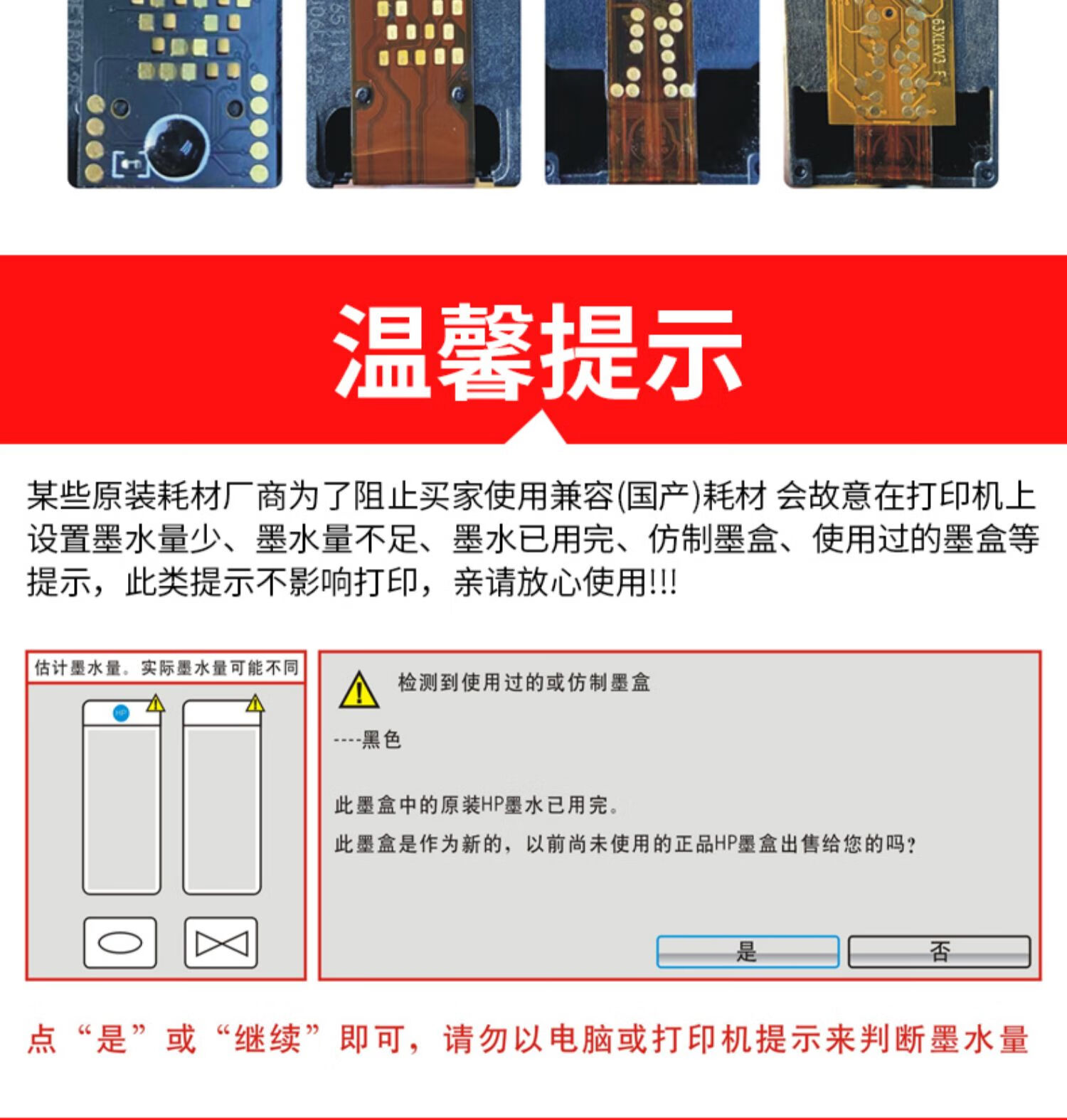 温馨提示

某些原装耗材厂商为了阻止买家使用兼容(国产)耗材 会故意在打印机上设置墨水量少、墨水量不足、墨水已用完、仿制墨盒、使用过的墨盒等提示，此类提示不影响打印，亲请放心使用!!!

估计墨水量。实际墨水量可能不同

HP

检测到使用过的或仿制墨盒

----黑色

此墨盒中的原装HP墨水已用完。

此墨盒是作为新的，以前尚未使用的正品HP墨盒出售给您的吗？

是

否

点“是”或“继续”即可，请勿以电脑或打印机提示来判断墨水量