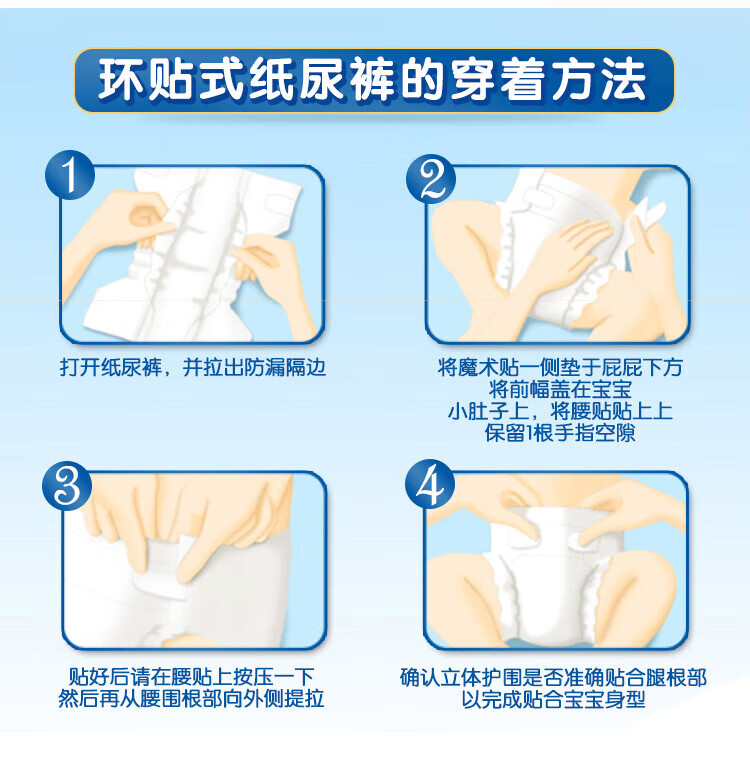 环贴式纸尿裤的穿着方法

1

打开纸尿裤，并拉出防漏隔边

2

将魔术贴一侧垫于屁屁下方
将前幅盖在宝宝
小肚子上，将腰贴贴上上
保留1根手指空隙

3

贴好后请在腰贴上按压一下
然后再从腰围根部向外侧提拉

4

确认立体护围是否准确贴合腿根部
以完成贴合宝宝身型