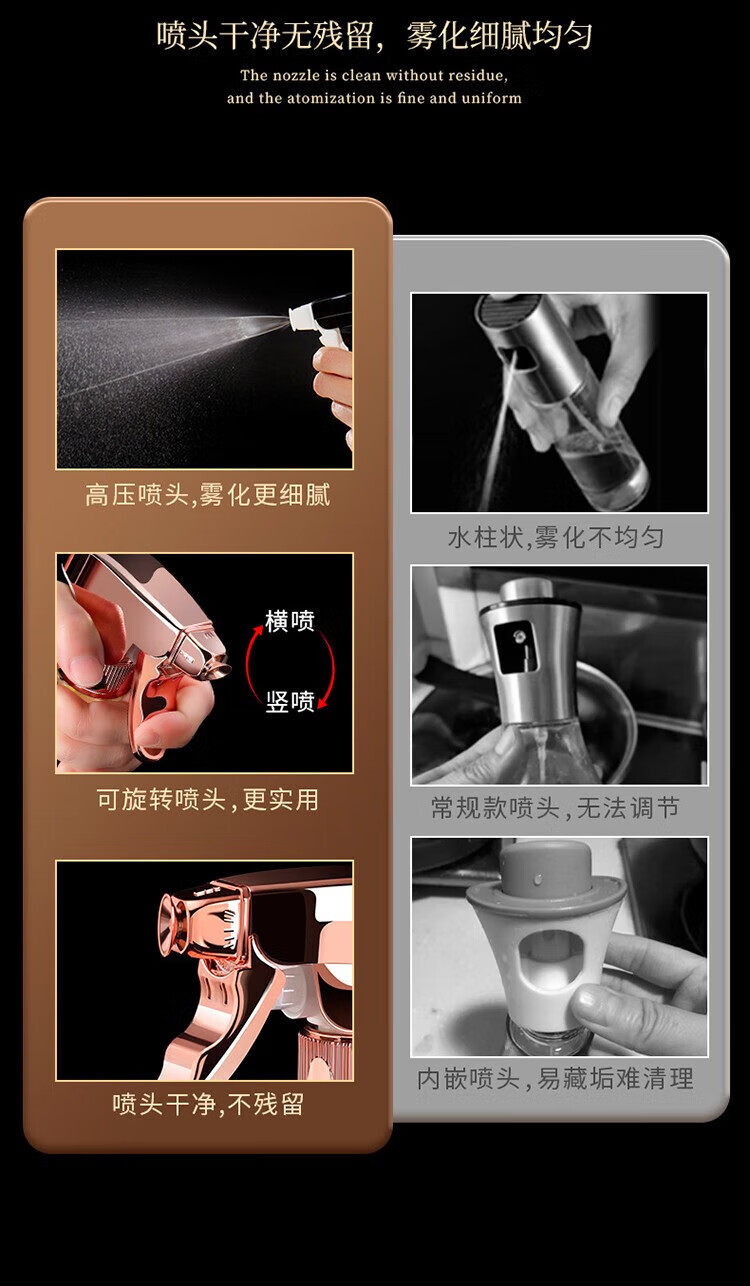 喷头干净无残留，雾化细腻均匀

The nozzle is clean without residue, and the atomization is fine and uniform

高压喷头,雾化更细腻

横喷

竖喷

可旋转喷头,更实用

喷头干净,不残留

水柱状,雾化不均匀

常规款喷头,无法调节

内嵌喷头,易藏垢难清理