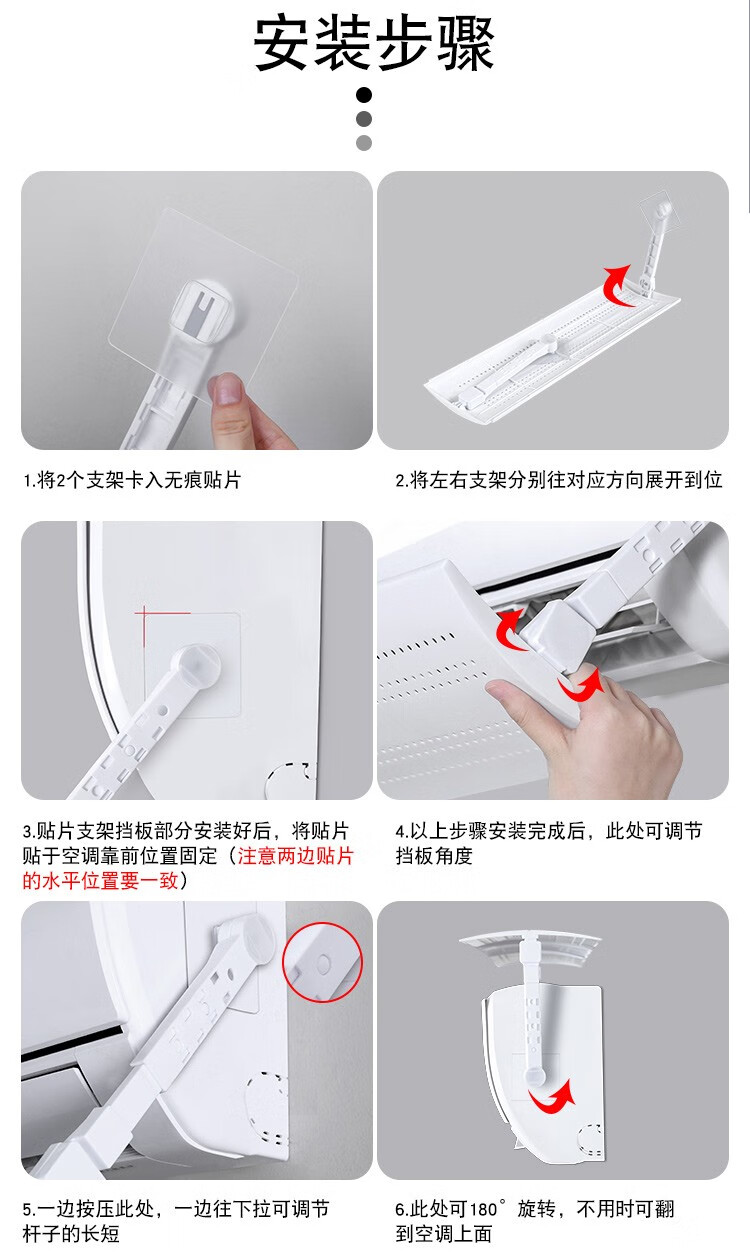 安装步骤

1.将2个支架卡入无痕贴片

2.将左右支架分别往对应方向展开到位

3.贴片支架挡板部分安装好后，将贴片贴于空调靠前位置固定（注意两边贴片的水平位置要一致）

4.以上步骤安装完成后，此处可调节挡板角度

5.一边按压此处，一边往下拉可调节杆子的长短

6.此处可180°旋转，不用时可翻到空调上面