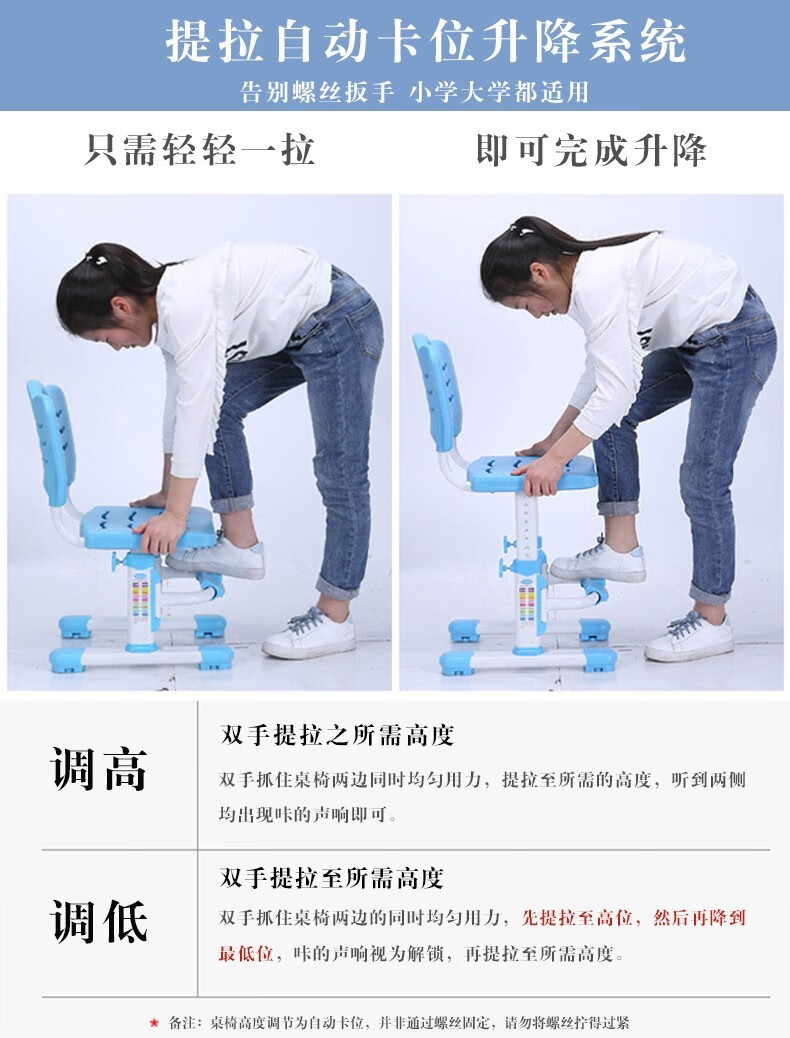 提拉自动卡位升降系统

告别螺丝扳手 小学大学都适用

只需轻轻一拉

即可完成升降

调高

双手提拉之所需高度

双手抓住桌椅两边同时均匀用力，提拉至所需的高度，听到两侧均出现咔的声响即可。

调低

双手提拉至所需高度

双手抓住桌椅两边的同时均匀用力，先提拉至高位，然后再降到最低位，咔的声响视为解锁，再提拉至所需高度。

★ 备注：桌椅高度调节为自动卡位，并非通过螺丝固定，请勿将螺丝拧得过紧