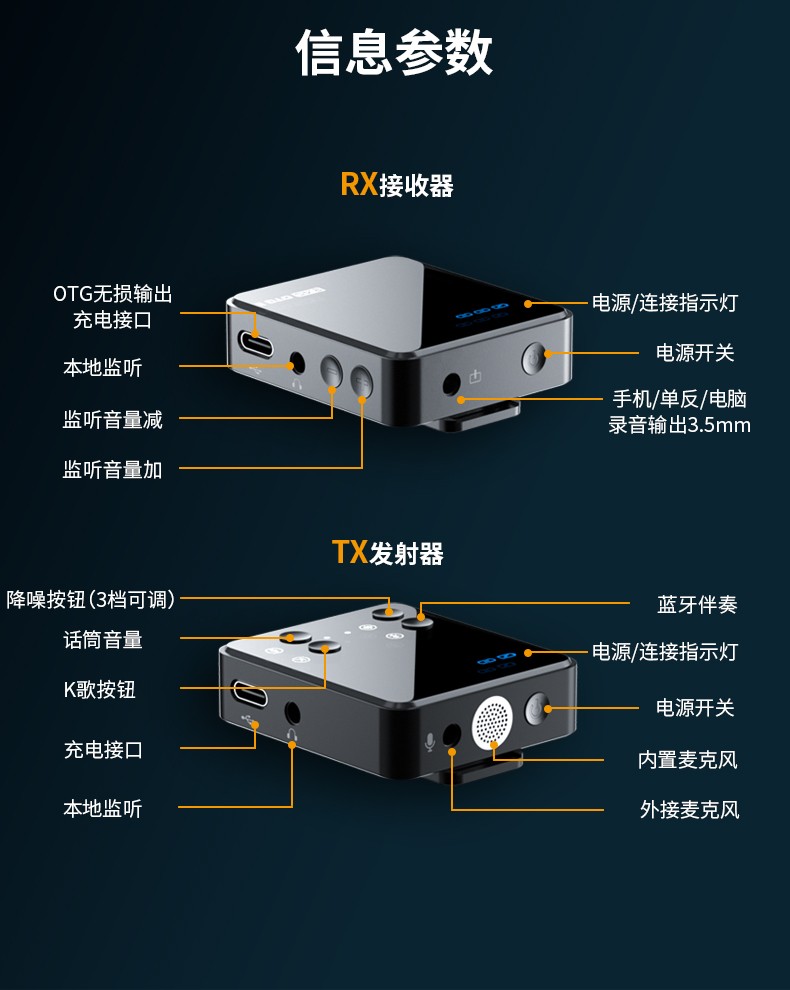 信息参数

RX接收器

OTG无损输出
充电接口

本地监听

监听音量减

监听音量加

电源/连接指示灯

电源开关

手机/单反/电脑
录音输出3.5mm

TX发射器

降噪按钮(3档可调)

话筒音量

K歌按钮

充电接口

本地监听

蓝牙伴奏

电源/连接指示灯

电源开关

内置麦克风

外接麦克风