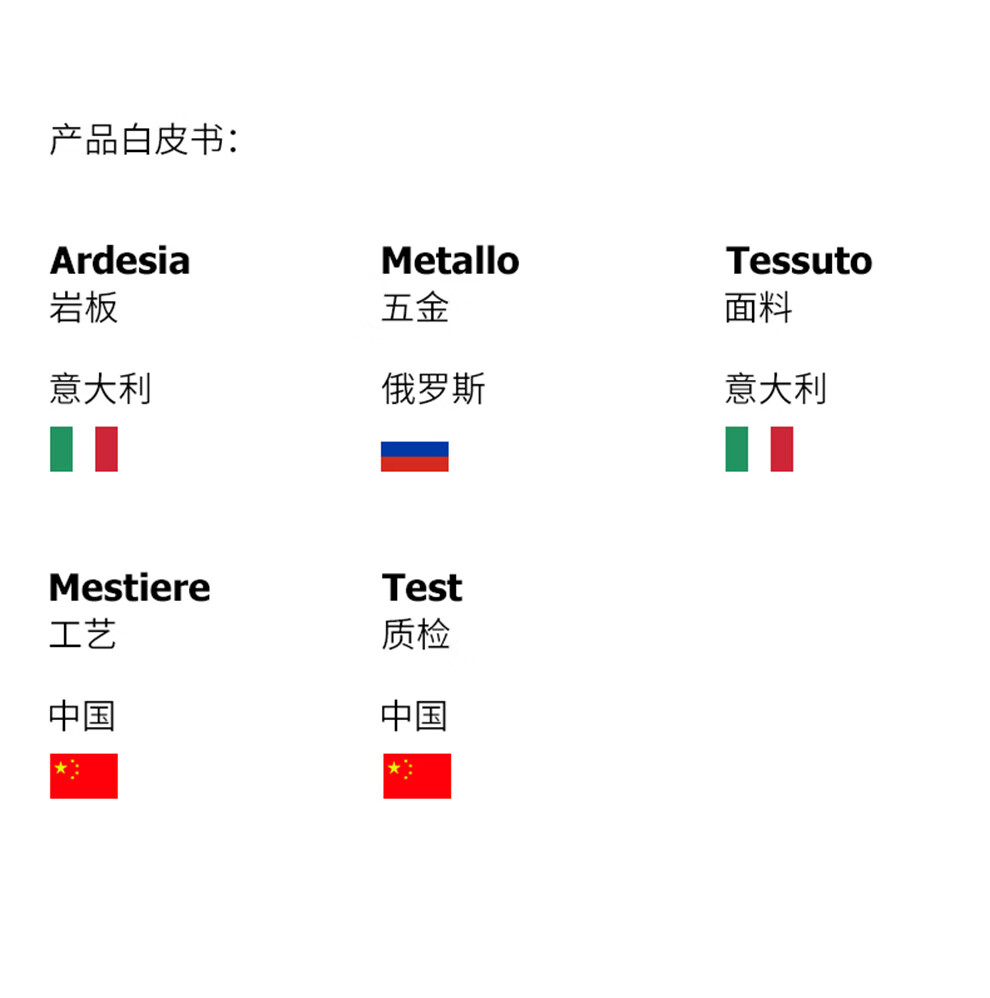 产品白皮书:

Ardesia
岩板

意大利

Metallo
五金

俄罗斯

Tessuto
面料

意大利

Mestiere
工艺

中国

Test
质检

中国