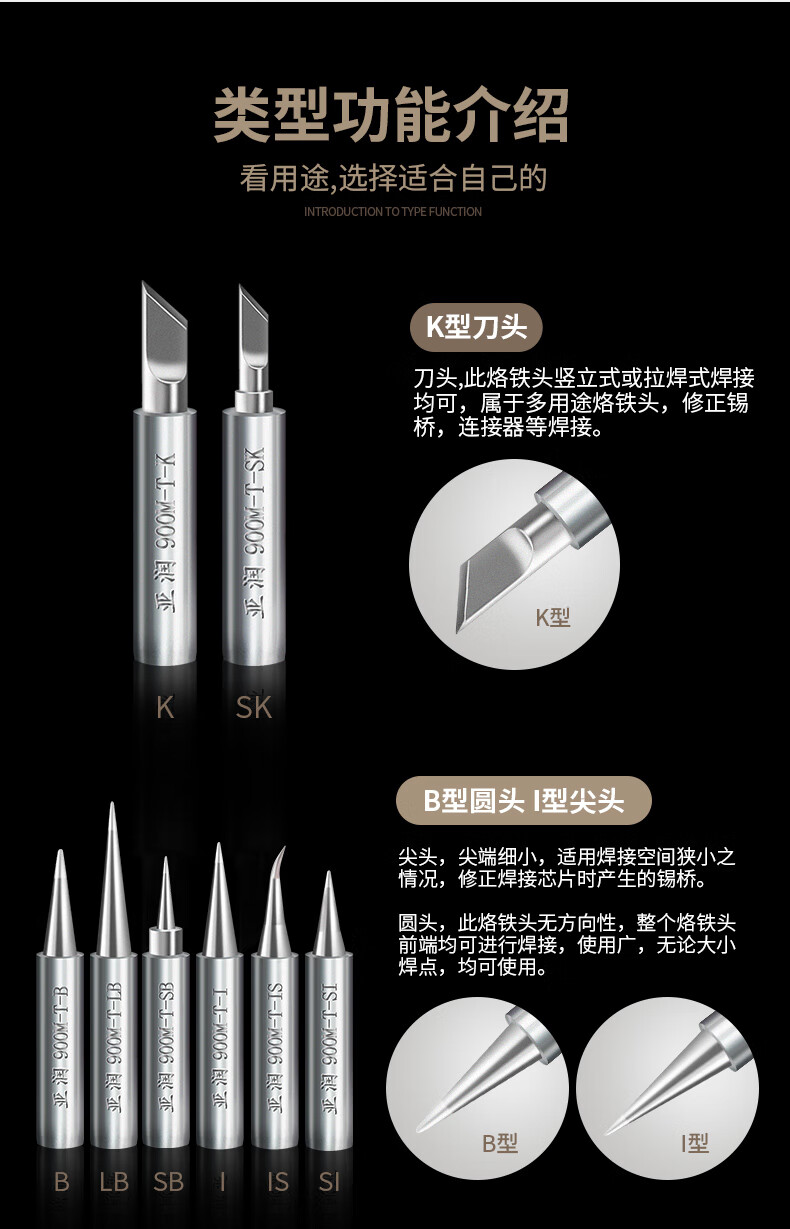 类型功能介绍

看用途,选择适合自己的

INTRODUCTION TO TYPE FUNCTION

亚润 900M-T-K

亚润 900M-T-SK

K SK

K型刀头

刀头,此烙铁头竖立式或拉焊式焊接均可，属于多用途烙铁头，修正锡桥，连接器等焊接。

K型

亚润 900M-T-B

亚润 900M-T-LB

亚润 900M-T-SB

亚润 900M-T-I

亚润 900M-T-IS

亚润 900M-T-SI

B LB SB I IS SI

B型圆头 I型尖头

尖头，尖端细小，适用焊接空间狭小之情况，修正焊接芯片时产生的锡桥。

圆头，此烙铁头无方向性，整个烙铁头前端均可进行焊接，使用广，无论大小焊点，均可使用。

B型

I型