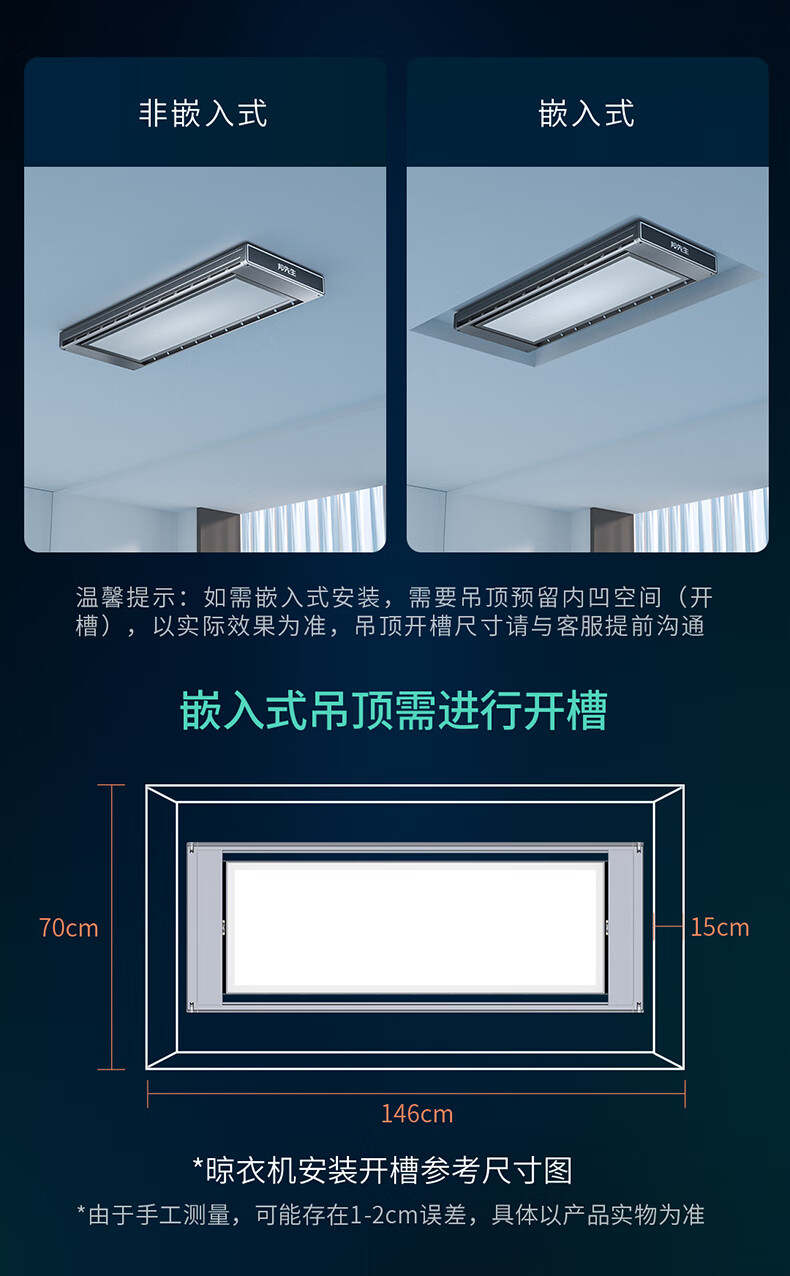 非嵌入式

嵌入式

好太太

好太太

温馨提示：如需嵌入式安装，需要吊顶预留内凹空间（开槽），以实际效果为准，吊顶开槽尺寸请与客服提前沟通

嵌入式吊顶需进行开槽

70cm

15cm

146cm

*晾衣机安装开槽参考尺寸图

*由于手工测量，可能存在1-2cm误差，具体以产品实物为准