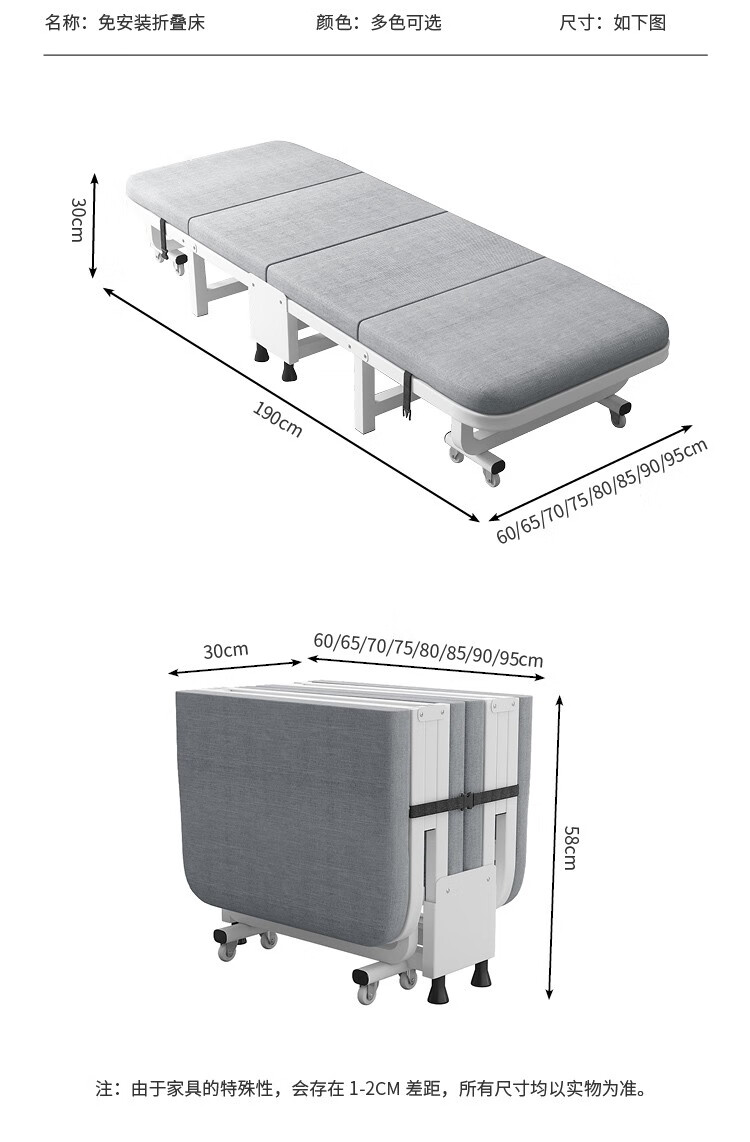 名称：免安装折叠床　　颜色：多色可选　　尺寸：如下图

30cm

190cm

60/65/70/75/80/85/90/95cm

30cm

60/65/70/75/80/85/90/95cm

58cm

注：由于家具的特殊性，会存在 1-2CM 差距，所有尺寸均以实物为准。