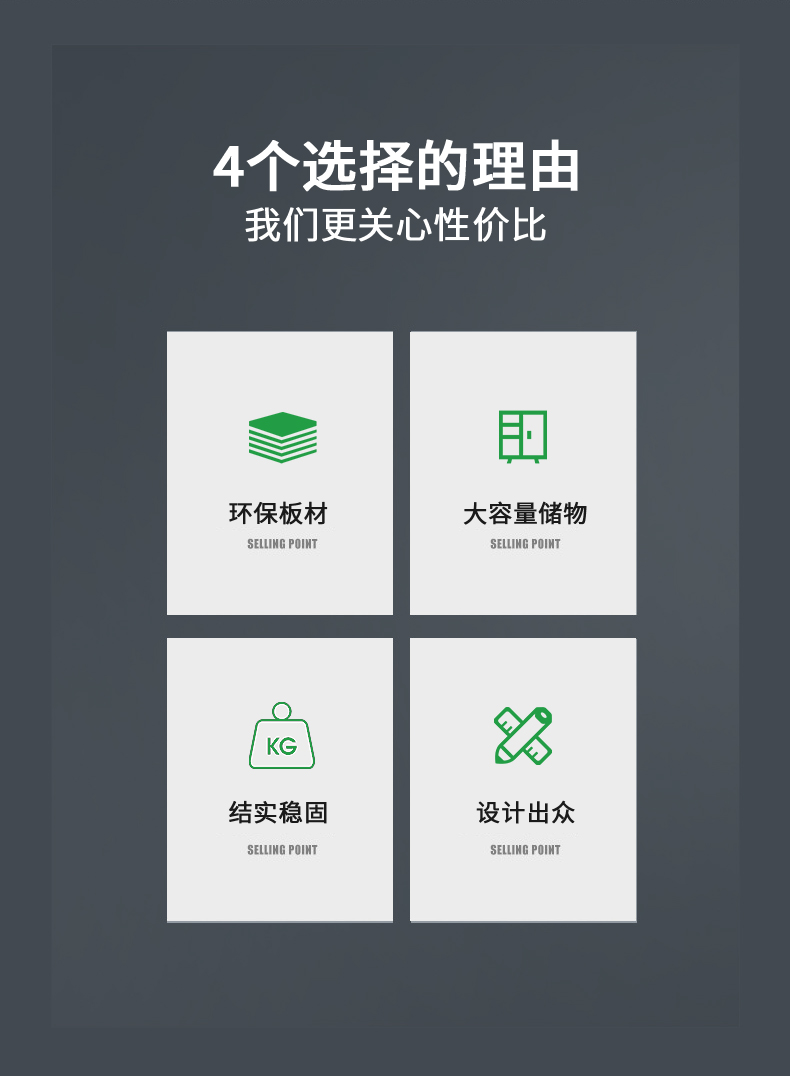 4个选择的理由
我们更关心性价比

环保板材
SELLING POINT

大容量储物
SELLING POINT

KG

结实稳固
SELLING POINT

设计出众
SELLING POINT