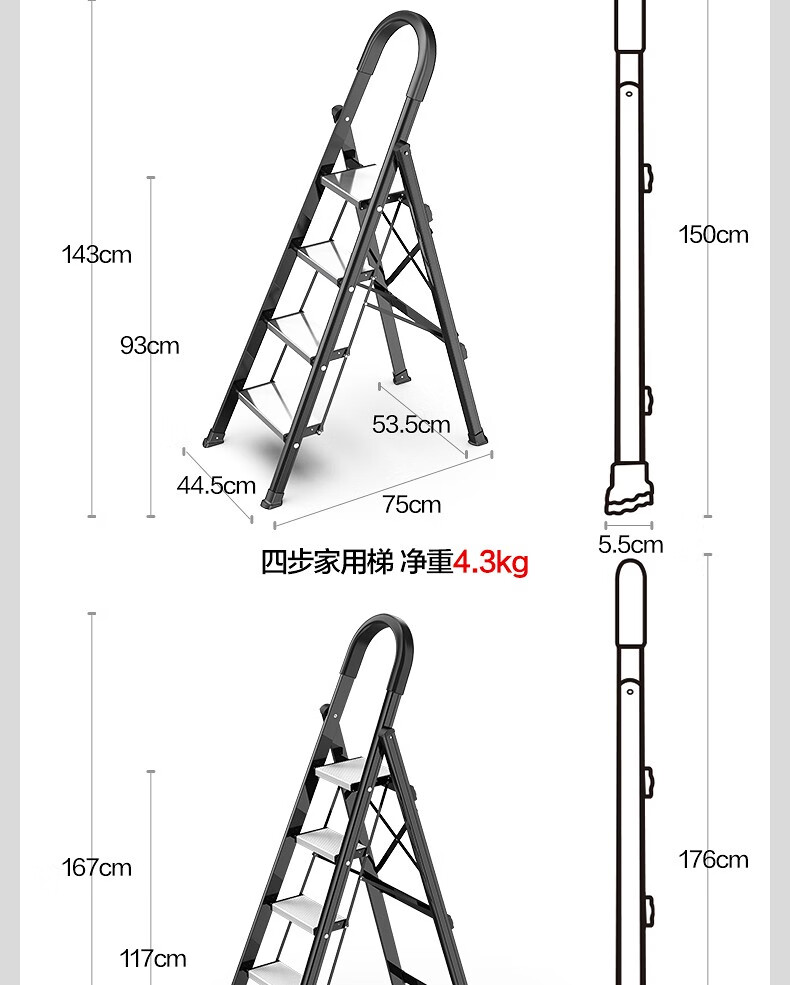 143cm

93cm

53.5cm

44.5cm

75cm

150cm

5.5cm

四步家用梯 净重4.3kg

167cm

117cm

176cm