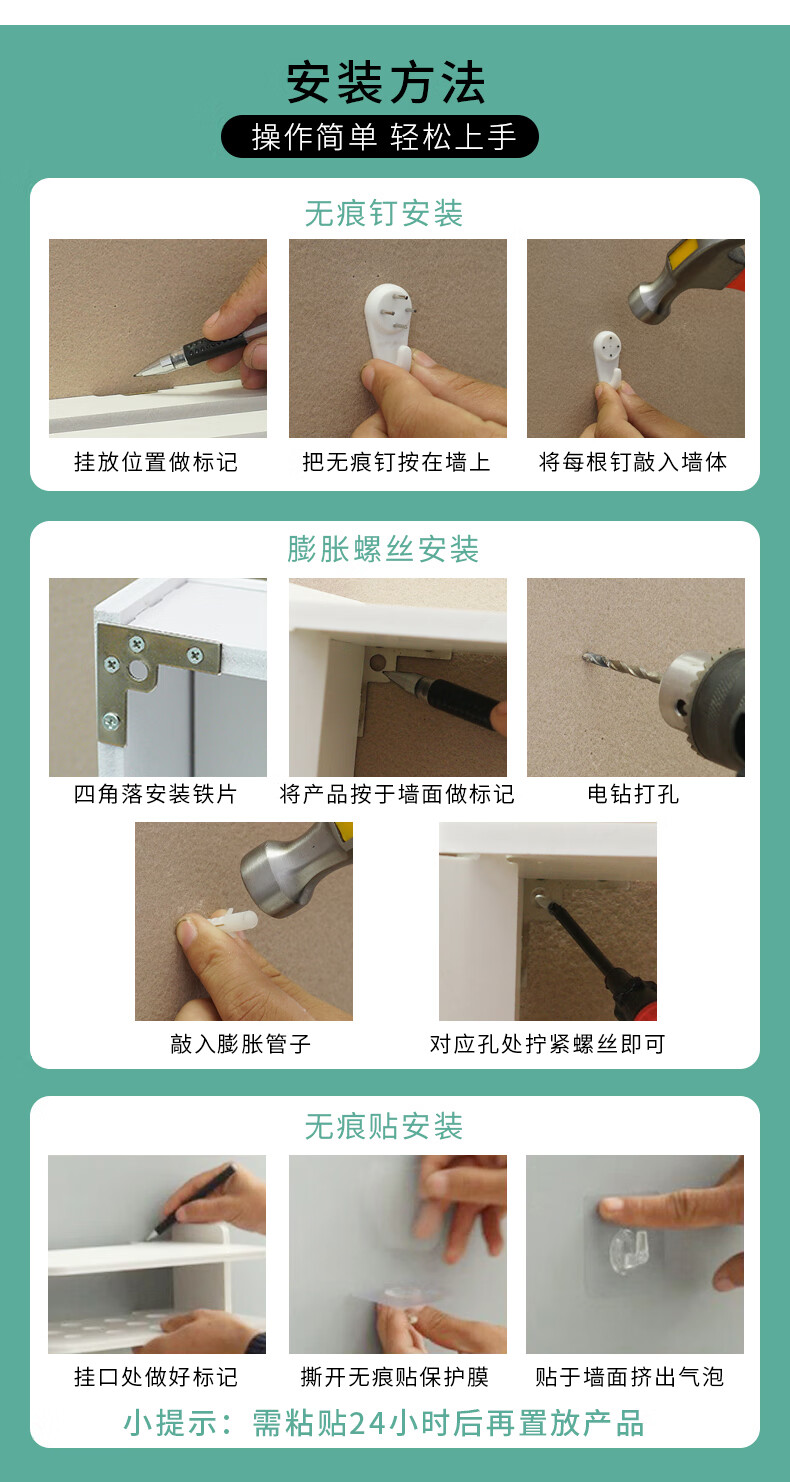 安装方法

操作简单 轻松上手

无痕钉安装

挂放位置做标记

把无痕钉按在墙上

将每根钉敲入墙体

膨胀螺丝安装

四角落安装铁片

将产品按于墙面做标记

电钻打孔

敲入膨胀管子

对应孔处拧紧螺丝即可

无痕贴安装

挂口处做好标记

撕开无痕贴保护膜

贴于墙面挤出气泡

小提示：需粘贴24小时后再置放产品