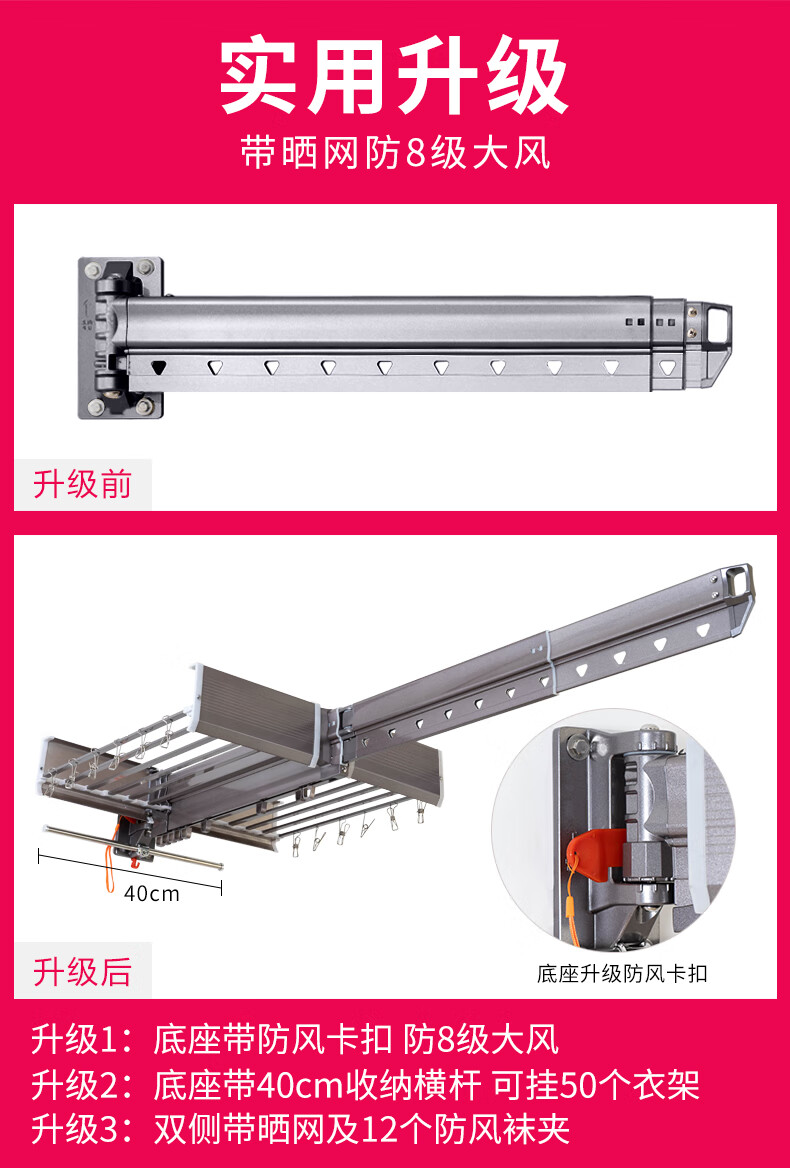 实用升级

带晒网防8级大风

升级前

40cm

升级后

底座升级防风卡扣

升级1：底座带防风卡扣 防8级大风

升级2：底座带40cm收纳横杆 可挂50个衣架

升级3：双侧带晒网及12个防风袜夹