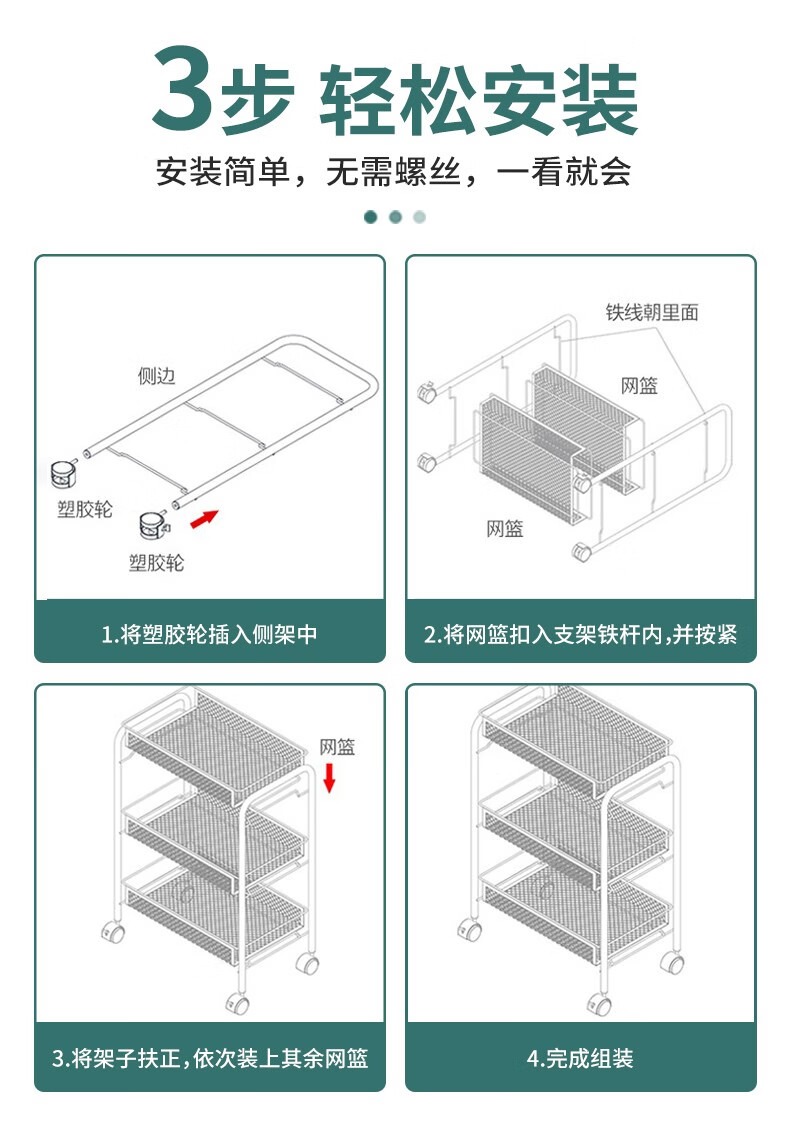 3步 轻松安装

安装简单，无需螺丝，一看就会

侧边

塑胶轮

塑胶轮

1.将塑胶轮插入侧架中

铁线朝里面

网篮

网篮

2.将网篮扣入支架铁杆内,并按紧

网篮

3.将架子扶正,依次装上其余网篮

4.完成组装