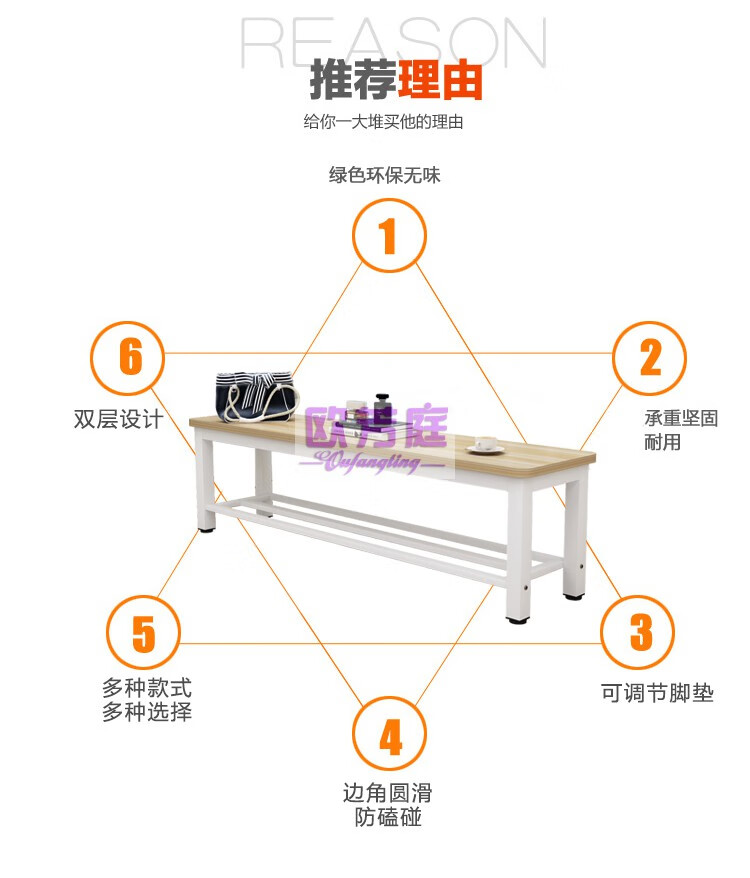 REASON
推荐理由
给你一大堆买他的理由

绿色环保无味
1

6
双层设计

2
承重坚固
耐用

欧芳庭
Oufangting

5
多种款式
多种选择

3
可调节脚垫

4
边角圆滑
防磕碰