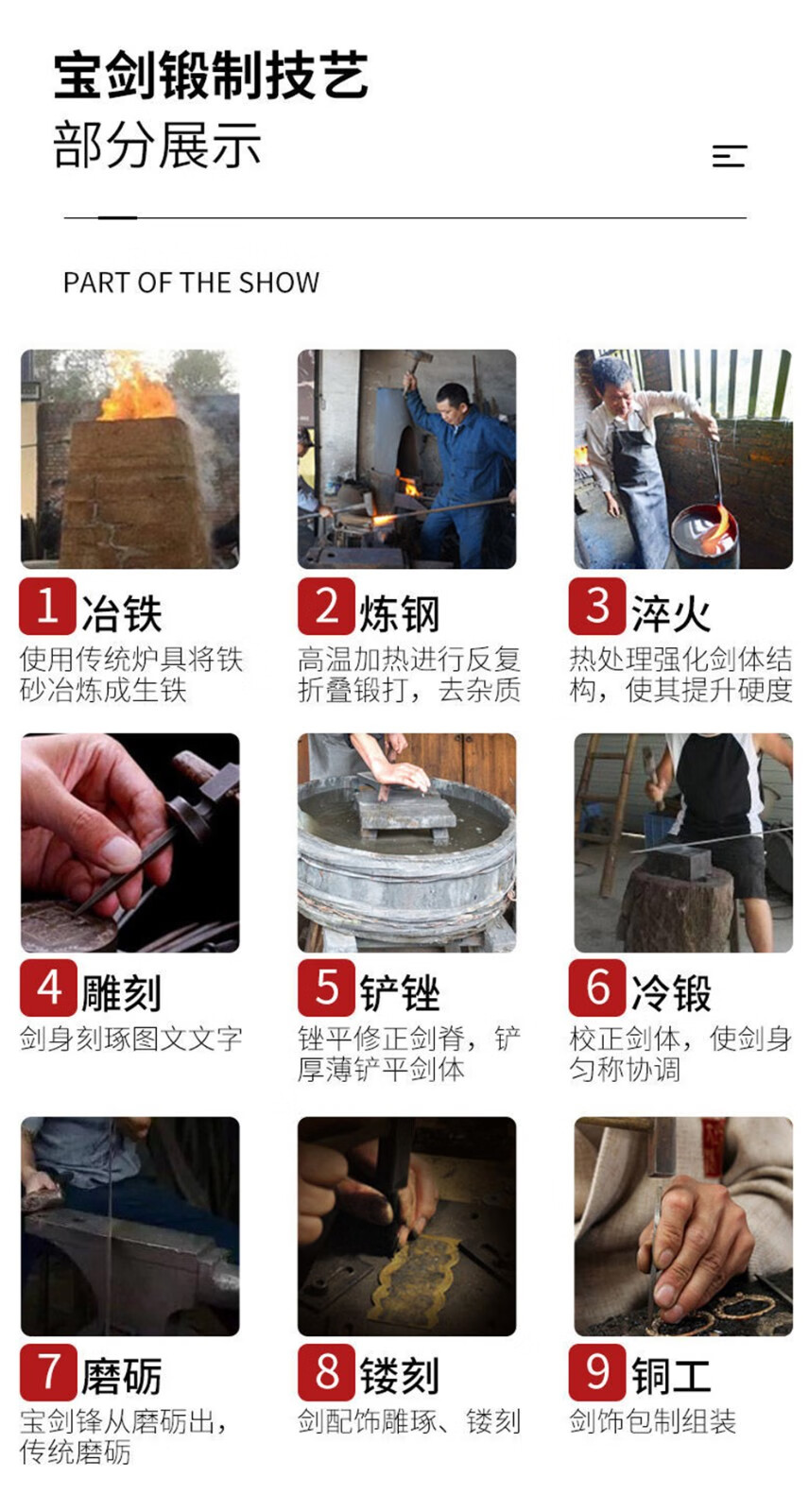 宝剑锻制技艺
部分展示

PART OF THE SHOW

1 冶铁
使用传统炉具将铁砂冶炼成生铁

2 炼钢
高温加热进行反复折叠锻打，去杂质

3 淬火
热处理强化剑体结构，使其提升硬度

4 雕刻
剑身刻琢图文文字

5 铲锉
锉平修正剑脊，铲厚薄铲平剑体

6 冷锻
校正剑体，使剑身匀称协调

7 磨砺
宝剑锋从磨砺出，传统磨砺

8 镂刻
剑配饰雕琢、镂刻

9 铜工
剑饰包制组装