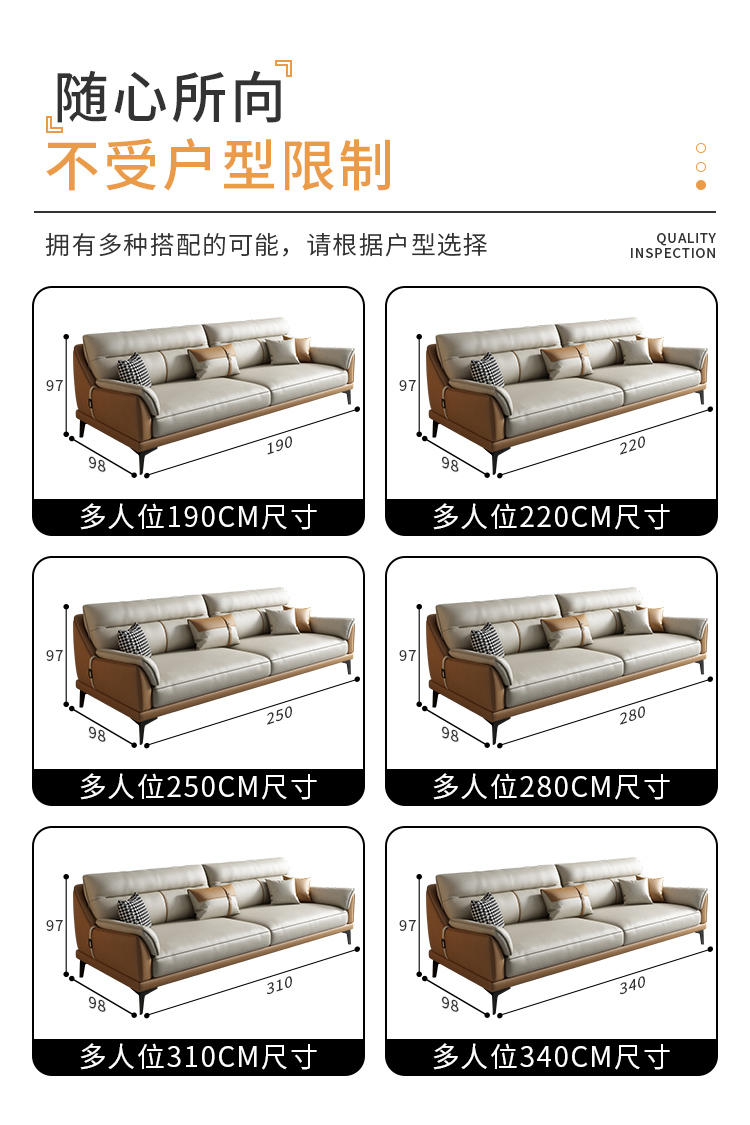 随心所向
不受户型限制

拥有多种搭配的可能，请根据户型选择

QUALITY INSPECTION

97
98
190
多人位190CM尺寸

97
98
220
多人位220CM尺寸

97
98
250
多人位250CM尺寸

97
98
280
多人位280CM尺寸

97
98
310
多人位310CM尺寸

97
98
340
多人位340CM尺寸