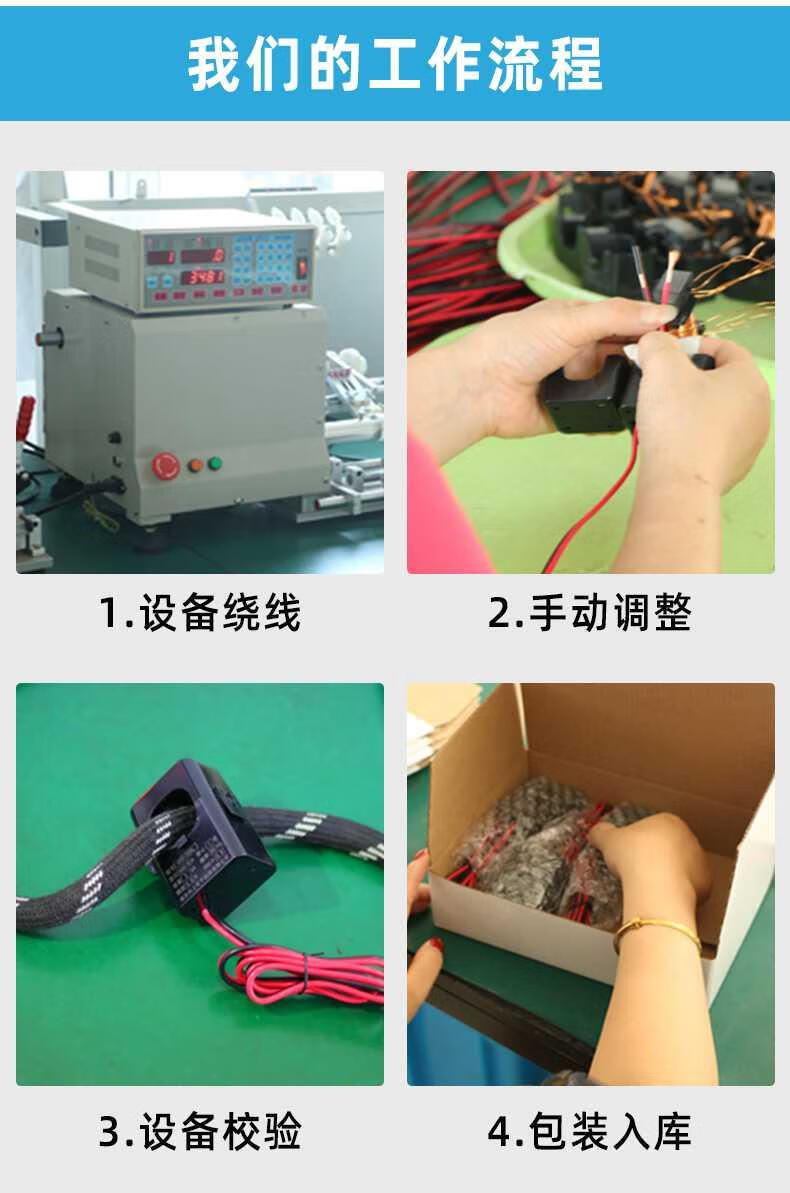 我们的工作流程

1.设备绕线

2.手动调整

3.设备校验

4.包装入库