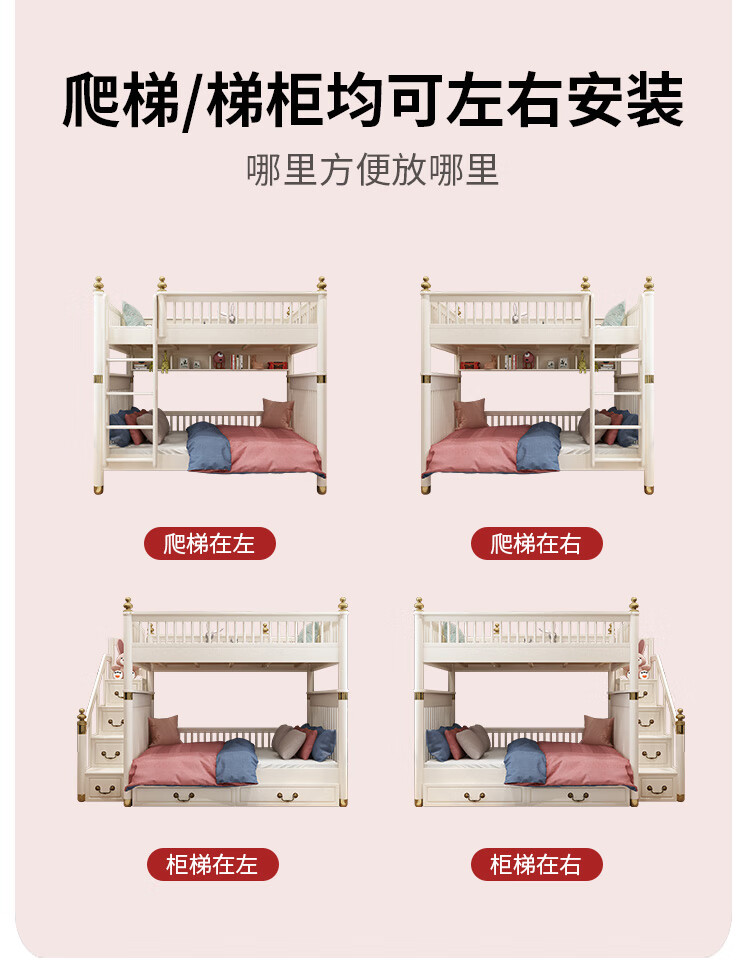 爬梯/梯柜均可左右安装

哪里方便放哪里

爬梯在左

爬梯在右

柜梯在左

柜梯在右