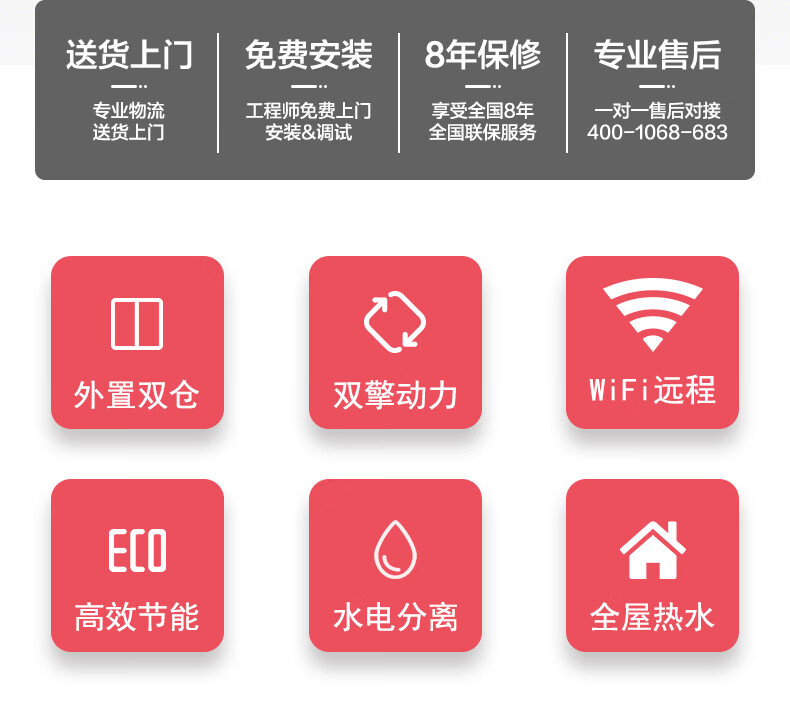 送货上门

专业物流
送货上门

免费安装

工程师免费上门
安装&调试

8年保修

享受全国8年
全国联保服务

专业售后

一对一售后对接
400-1068-683

外置双仓

双擎动力

WiFi远程

ECO
高效节能

水电分离

全屋热水