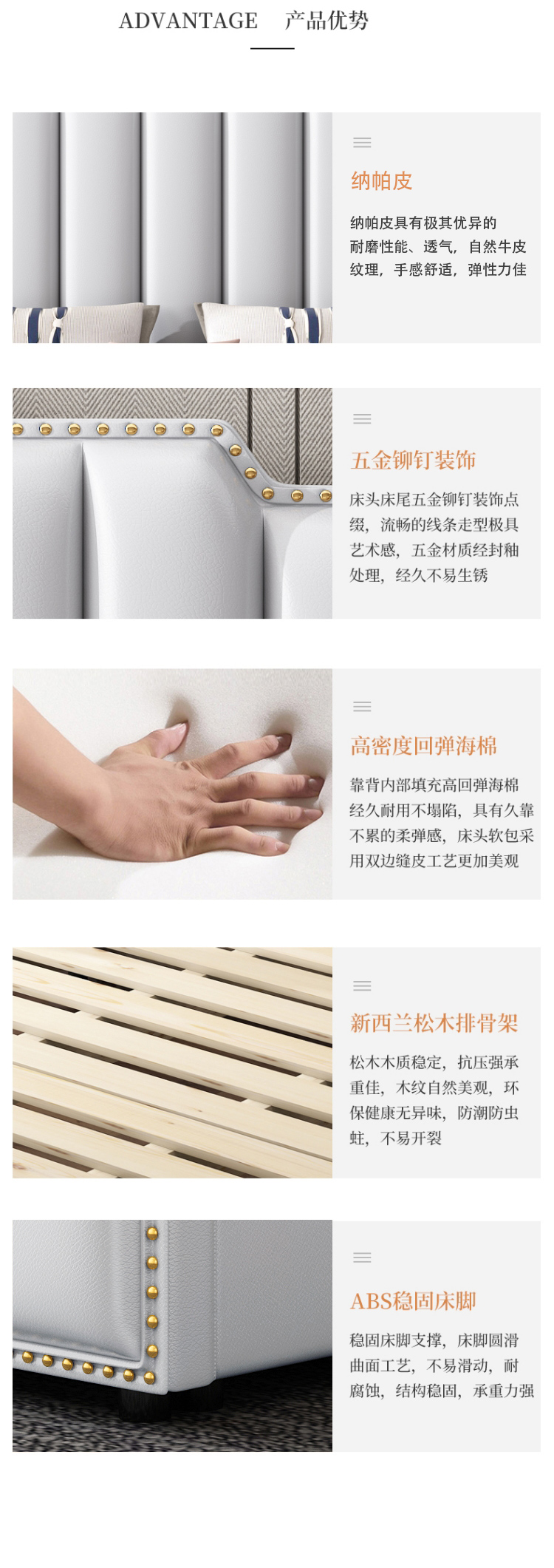 ADVANTAGE 产品优势

纳帕皮

纳帕皮具有极其优异的耐磨性能、透气，自然牛皮纹理，手感舒适，弹性力佳

五金铆钉装饰

床头床尾五金铆钉装饰点缀，流畅的线条走型极具艺术感，五金材质经封釉处理，经久不易生锈

高密度回弹海棉

靠背内部填充高回弹海棉经久耐用不塌陷，具有久靠不累的柔弹感，床头软包采用双边缝皮工艺更加美观

新西兰松木排骨架

松木木质稳定，抗压强承重佳，木纹自然美观，环保健康无异味，防潮防虫蛀，不易开裂

ABS稳固床脚

稳固床脚支撑，床脚圆滑曲面工艺，不易滑动，耐腐蚀，结构稳固，承重力强