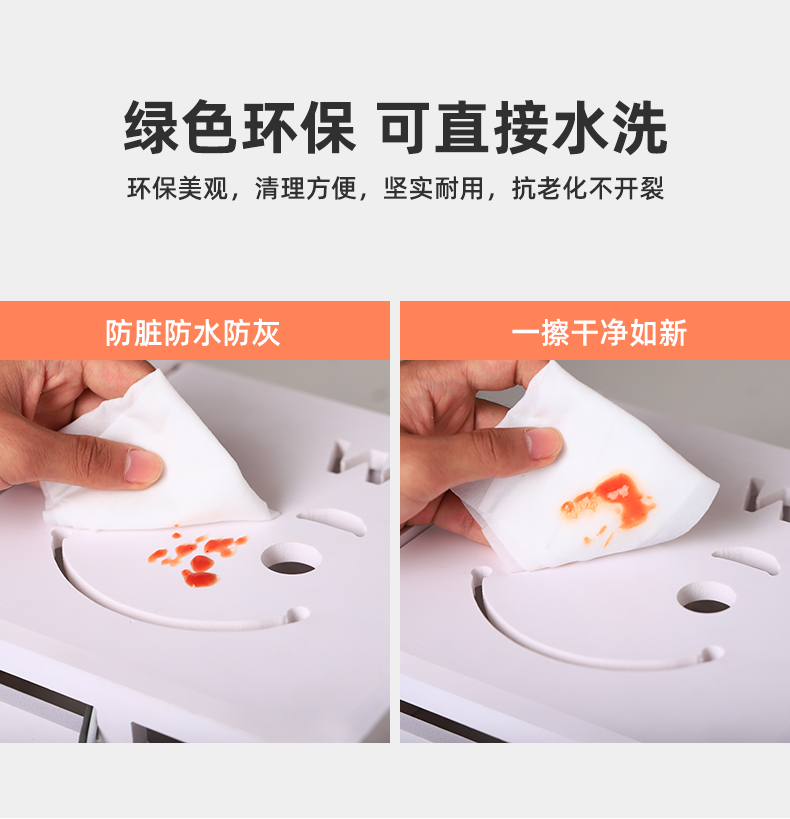 绿色环保 可直接水洗

环保美观，清理方便，坚实耐用，抗老化不开裂

防脏防水防灰

一擦干净如新