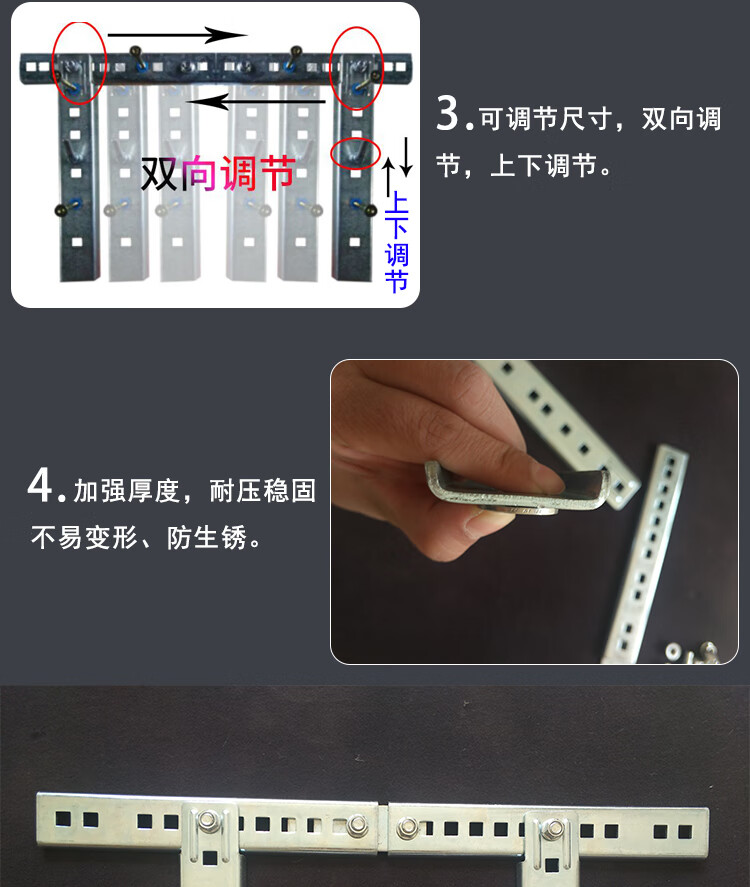 双向调节

上下调节

3.可调节尺寸，双向调节，上下调节。

4.加强厚度，耐压稳固不易变形、防生锈。