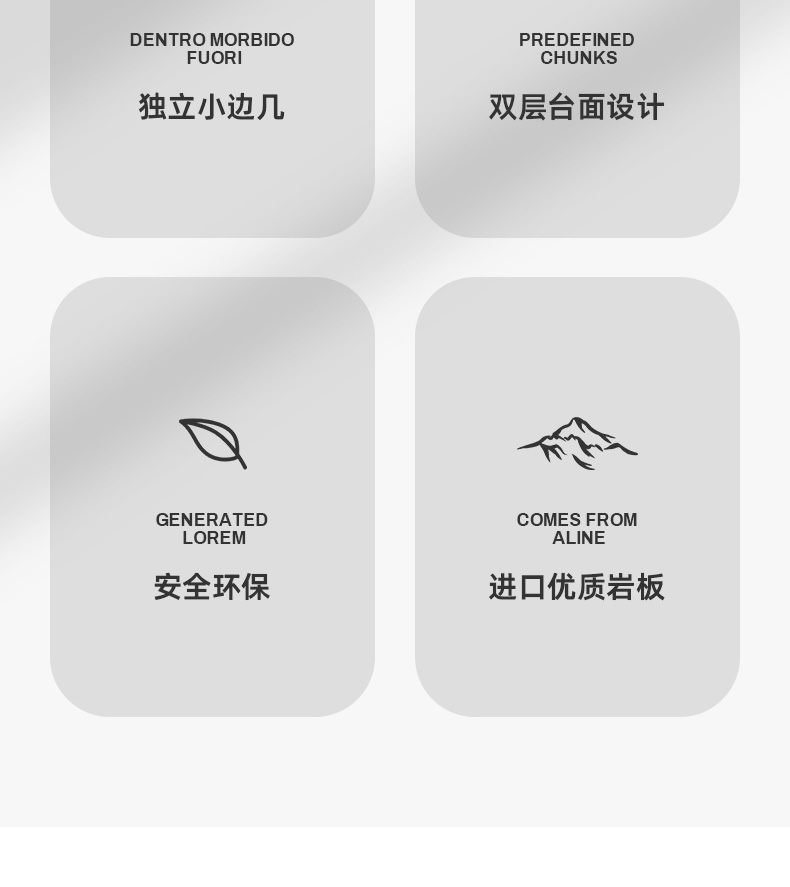 DENTRO MORBIDO
FUORI

独立小边几

PREDEFINED
CHUNKS

双层台面设计

GENERATED
LOREM

安全环保

COMES FROM
ALINE

进口优质岩板