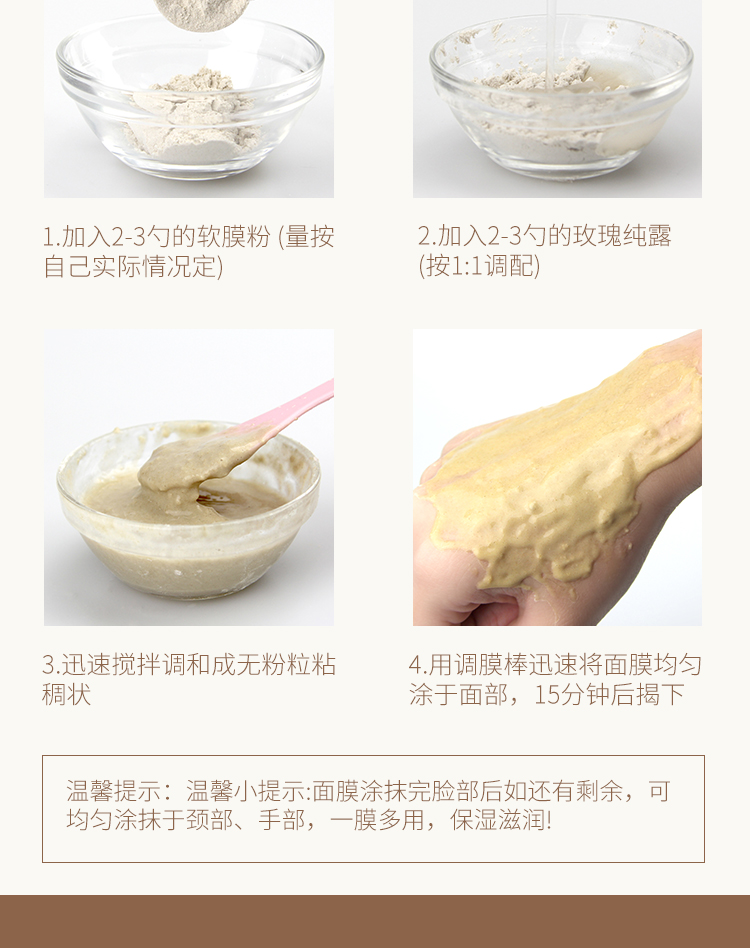 1.加入2-3勺的软膜粉 (量按自己实际情况定)

2.加入2-3勺的玫瑰纯露 (按1:1调配)

3.迅速搅拌调和成无粉粒粘稠状

4.用调膜棒迅速将面膜均匀涂于面部，15分钟后揭下

温馨提示：温馨小提示:面膜涂抹完脸部后如还有剩余，可均匀涂抹于颈部、手部，一膜多用，保湿滋润!