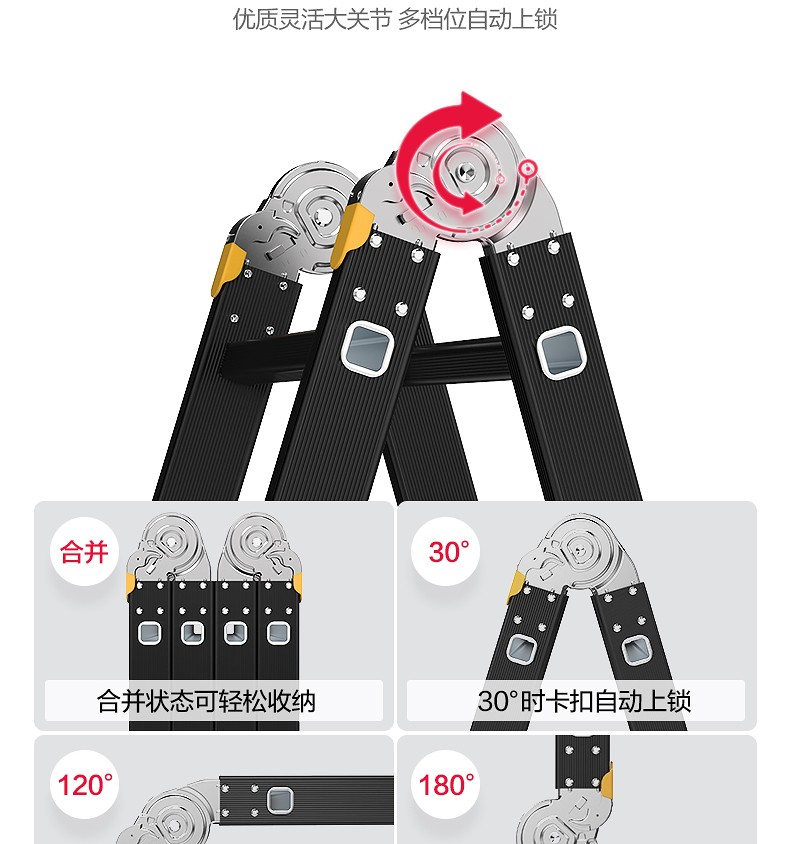 优质灵活大关节 多档位自动上锁

合并

合并状态可轻松收纳

30°

30°时卡扣自动上锁

120°

180°