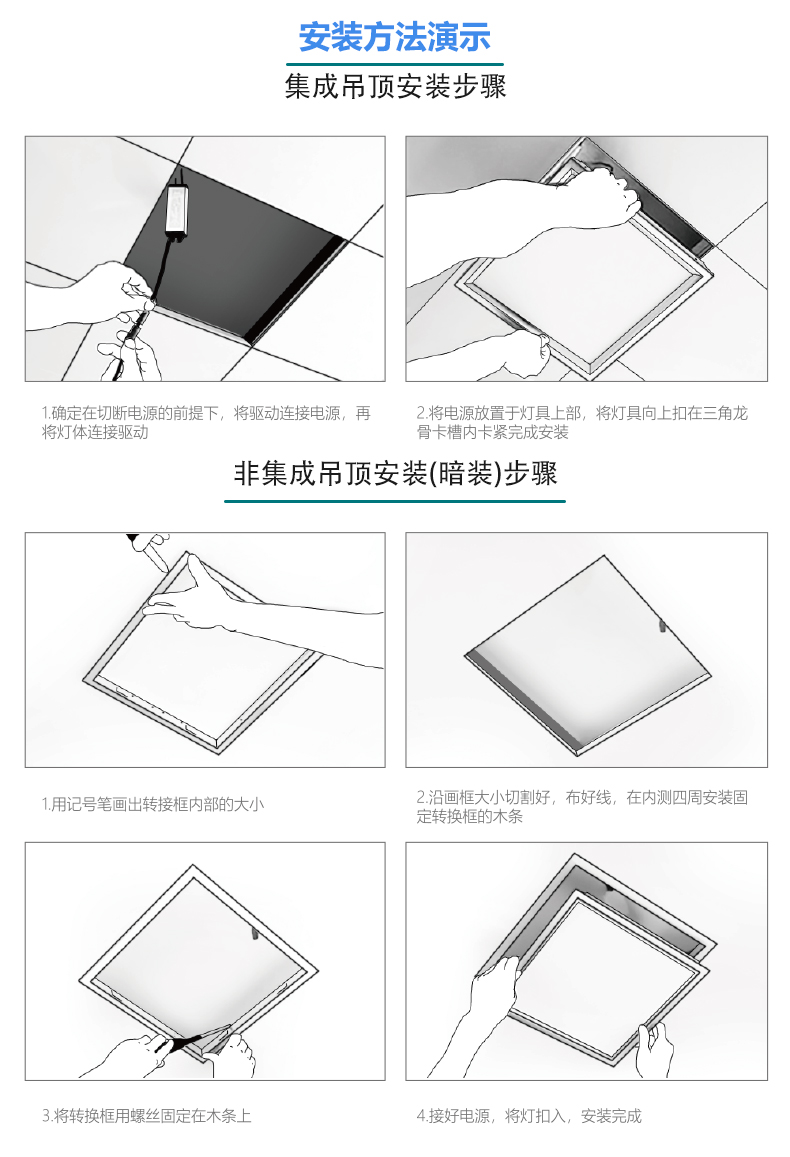 安装方法演示

集成吊顶安装步骤

1.确定在切断电源的前提下，将驱动连接电源，再将灯体连接驱动

2.将电源放置于灯具上部，将灯具向上扣在三角龙骨卡槽内卡紧完成安装

非集成吊顶安装(暗装)步骤

1.用记号笔画出转接框内部的大小

2.沿画框大小切割好，布好线，在内测四周安装固定转换框的木条

3.将转换框用螺丝固定在木条上

4.接好电源，将灯扣入，安装完成