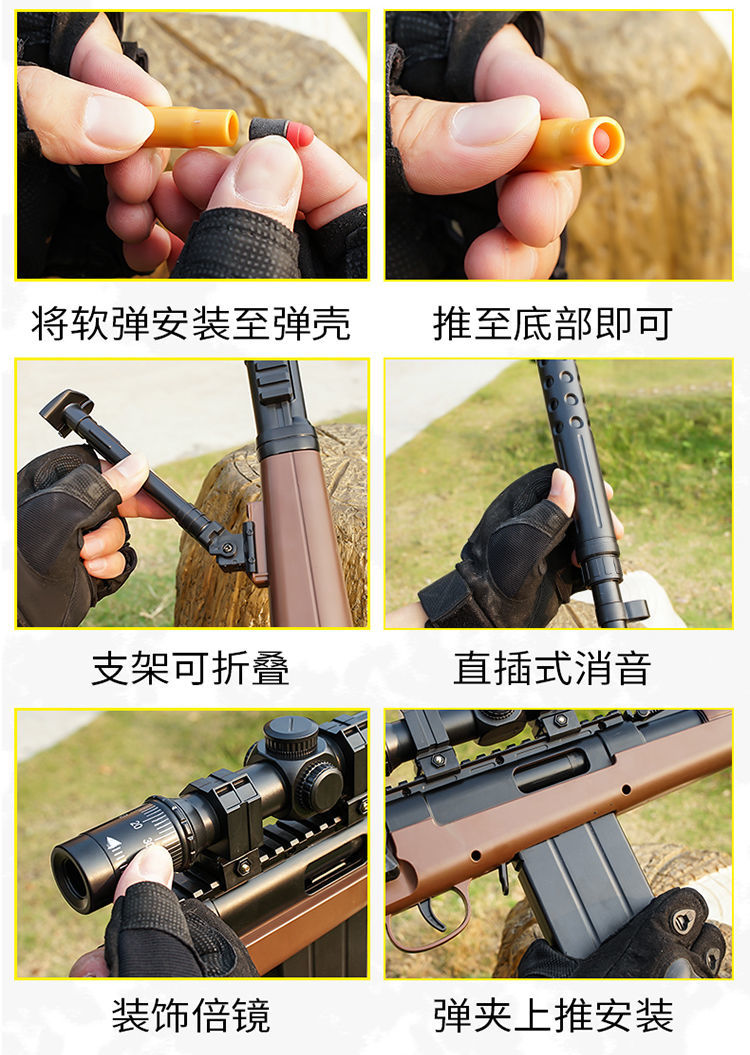 将软弹安装至弹壳

推至底部即可

支架可折叠

直插式消音

20

装饰倍镜

弹夹上推安装