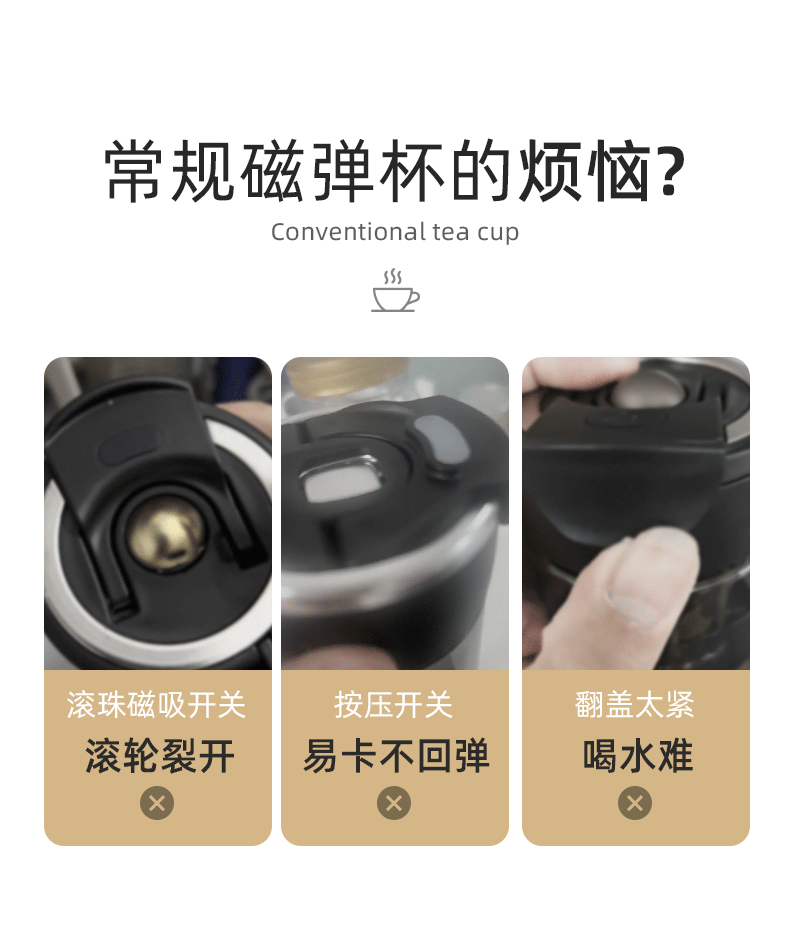 常规磁弹杯的烦恼?

Conventional tea cup

滚珠磁吸开关

滚轮裂开

按压开关

易卡不回弹

翻盖太紧

喝水难