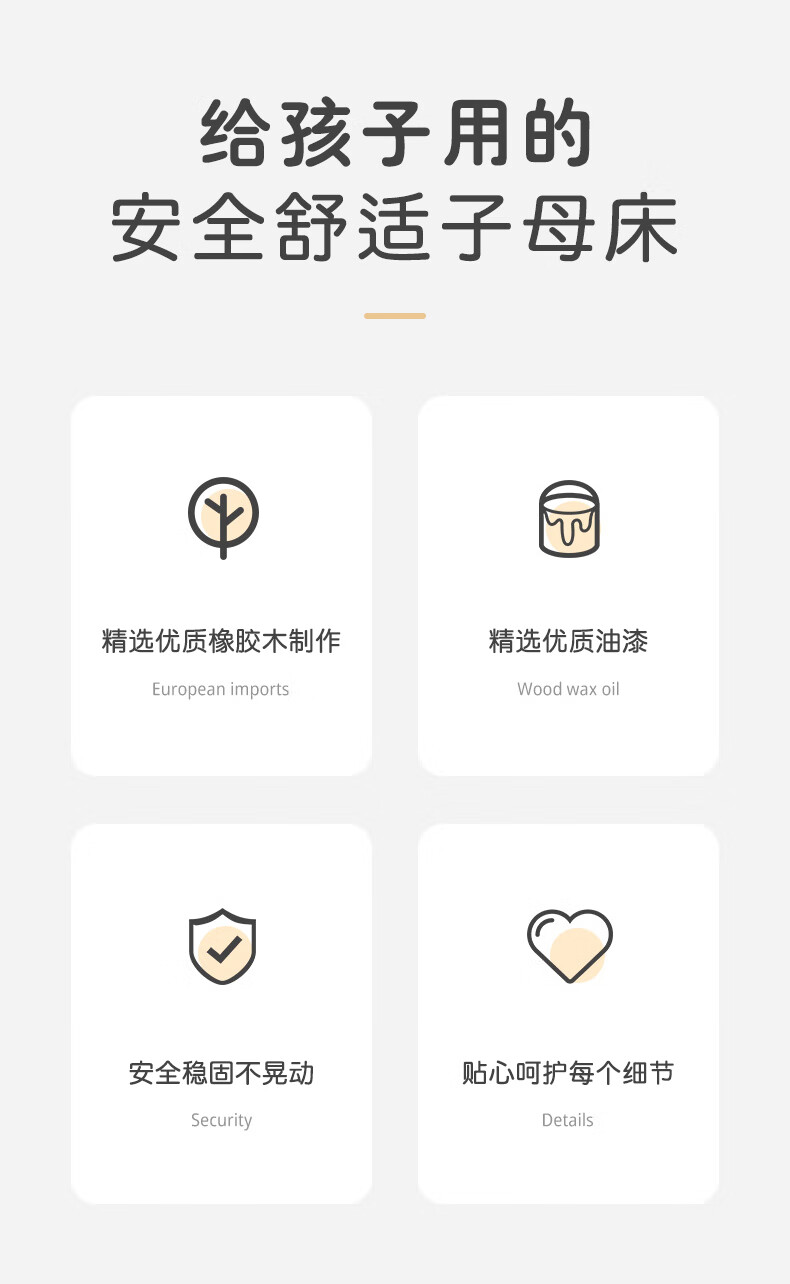 给孩子用的
安全舒适子母床

精选优质橡胶木制作

European imports

精选优质油漆

Wood wax oil

安全稳固不晃动

Security

贴心呵护每个细节

Details