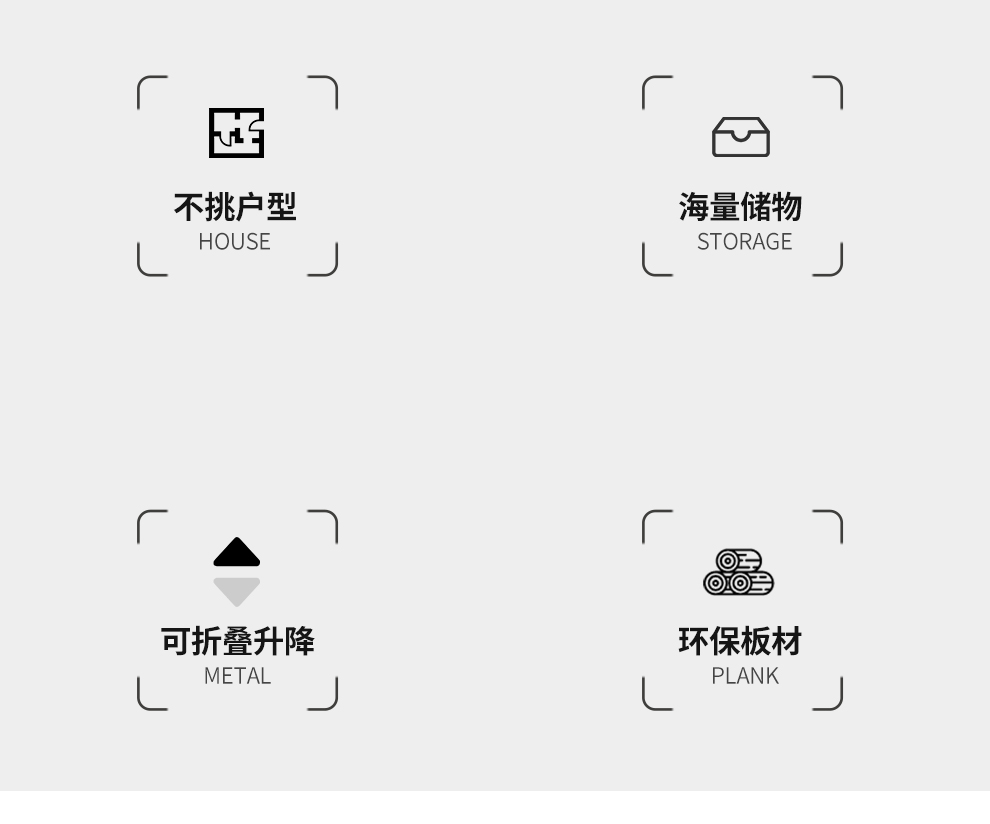 不挑户型
HOUSE

海量储物
STORAGE

可折叠升降
METAL

环保板材
PLANK