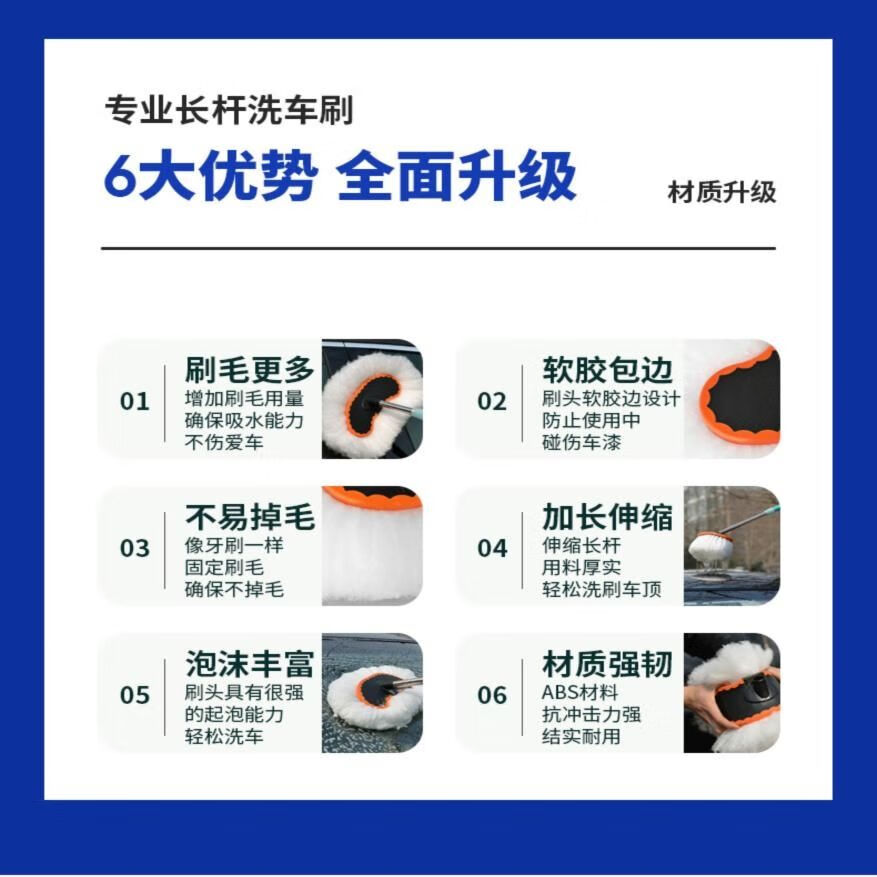 专业长杆洗车刷

6大优势 全面升级

材质升级

01
刷毛更多
增加刷毛用量
确保吸水能力
不伤爱车

02
软胶包边
刷头软胶边设计
防止使用中
碰伤车漆

03
不易掉毛
像牙刷一样
固定刷毛
确保不掉毛

04
加长伸缩
伸缩长杆
用料厚实
轻松洗刷车顶

05
泡沫丰富
刷头具有很强
的起泡能力
轻松洗车

06
材质强韧
ABS材料
抗冲击力强
结实耐用