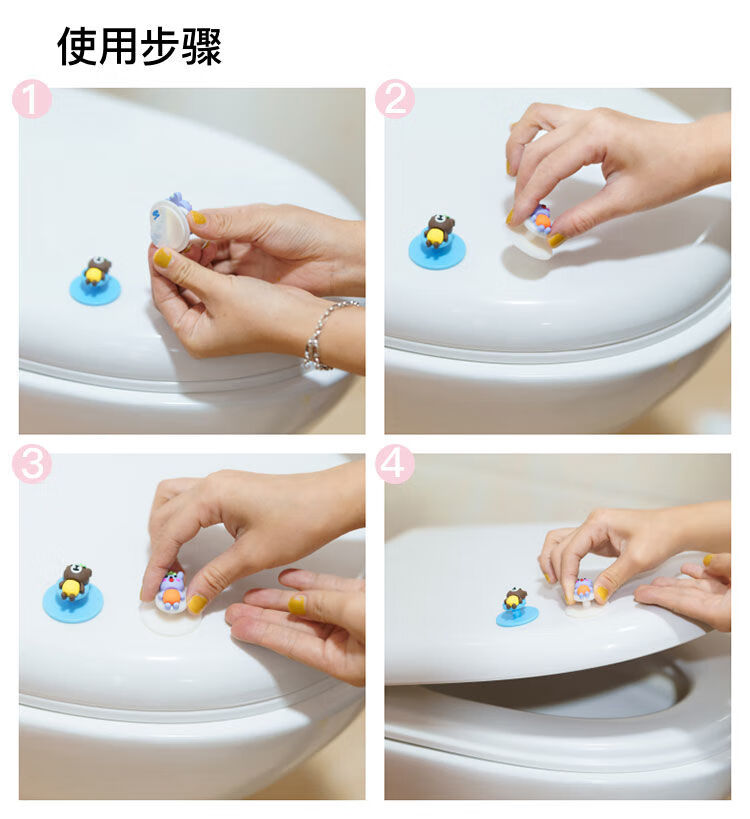 使用步骤

1

2

3

4