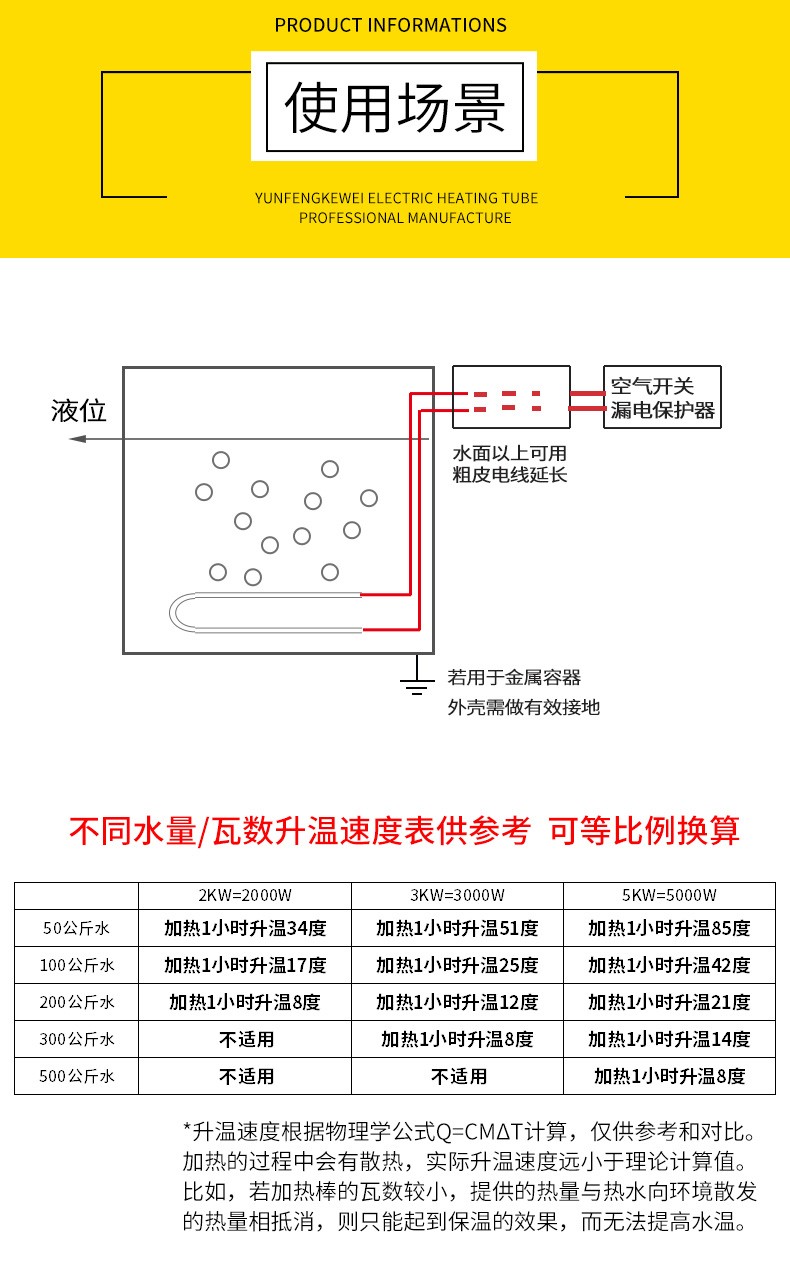 PRODUCT INFORMATIONS

使用场景

YUNFENGKEWEI ELECTRIC HEATING TUBE
PROFESSIONAL MANUFACTURE

液位

空气开关
漏电保护器

水面以上可用
粗皮电线延长

若用于金属容器
外壳需做有效接地

不同水量/瓦数升温速度表供参考 可等比例换算

| | 2KW=2000W | 3KW=3000W | 5KW=5000W |
|---|---|---|---|
| 50公斤水 | 加热1小时升温34度 | 加热1小时升温51度 | 加热1小时升温85度 |
| 100公斤水 | 加热1小时升温17度 | 加热1小时升温25度 | 加热1小时升温42度 |
| 200公斤水 | 加热1小时升温8度 | 加热1小时升温12度 | 加热1小时升温21度 |
| 300公斤水 | 不适用 | 加热1小时升温8度 | 加热1小时升温14度 |
| 500公斤水 | 不适用 | 不适用 | 加热1小时升温8度 |

*升温速度根据物理学公式Q=CMΔT计算，仅供参考和对比。加热的过程中会有散热，实际升温速度远小于理论计算值。比如，若加热棒的瓦数较小，提供的热量与热水向环境散发的热量相抵消，则只能起到保温的效果，而无法提高水温。