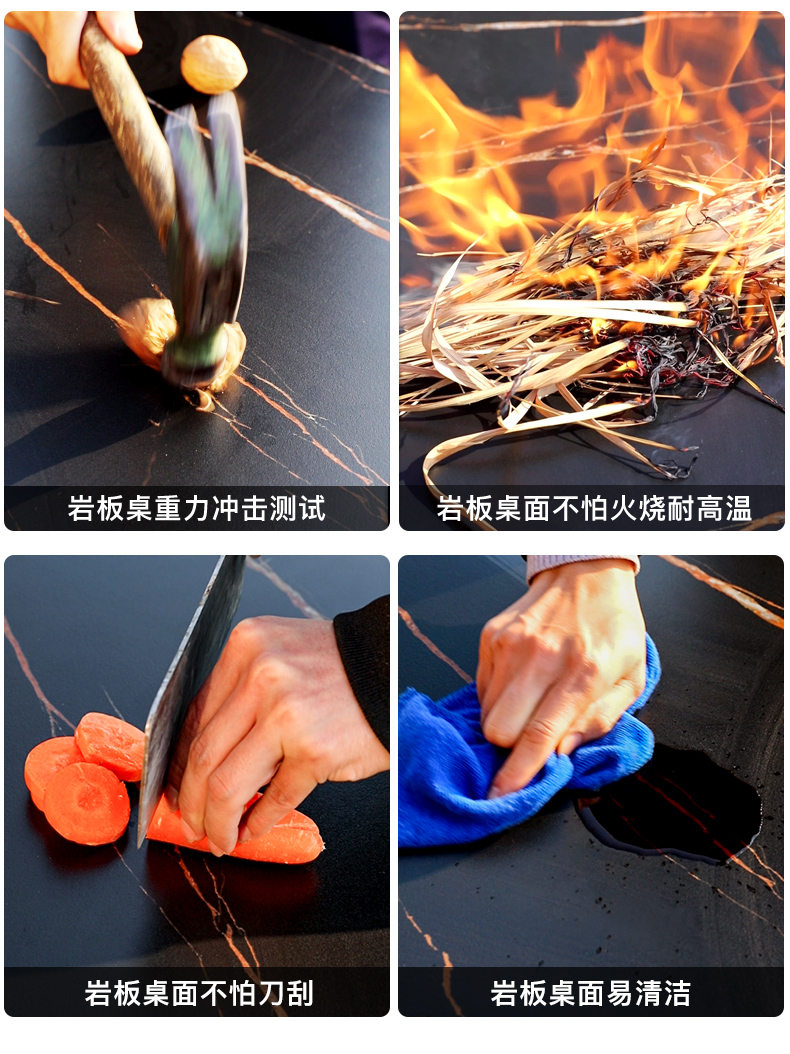 岩板桌重力冲击测试

岩板桌面不怕火烧耐高温

岩板桌面不怕刀刮

岩板桌面易清洁