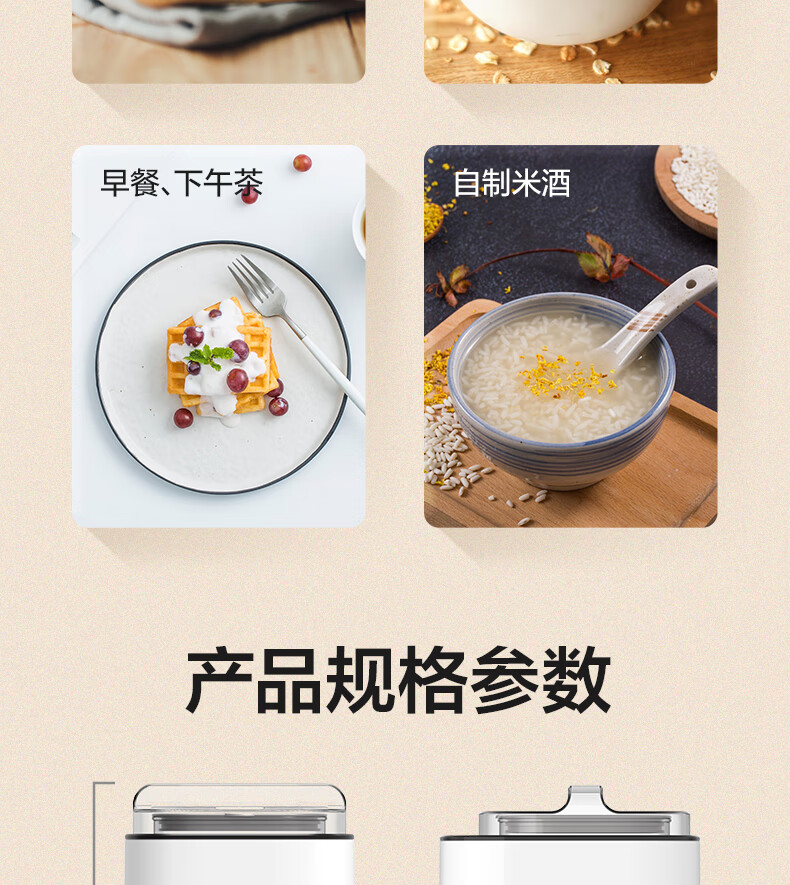 早餐、下午茶

自制米酒

产品规格参数