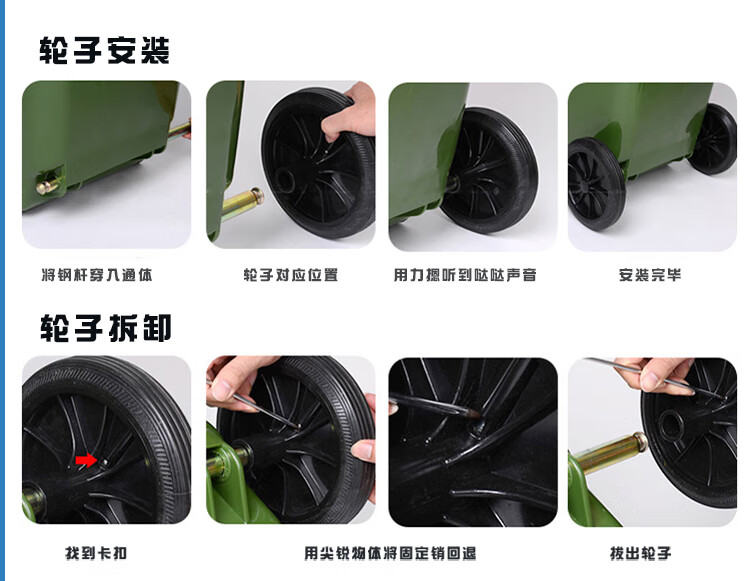 轮子安装

将钢杆穿入通体

轮子对应位置

用力摁听到哒哒声音

安装完毕

轮子拆卸

找到卡扣

用尖锐物体将固定销回退

拔出轮子