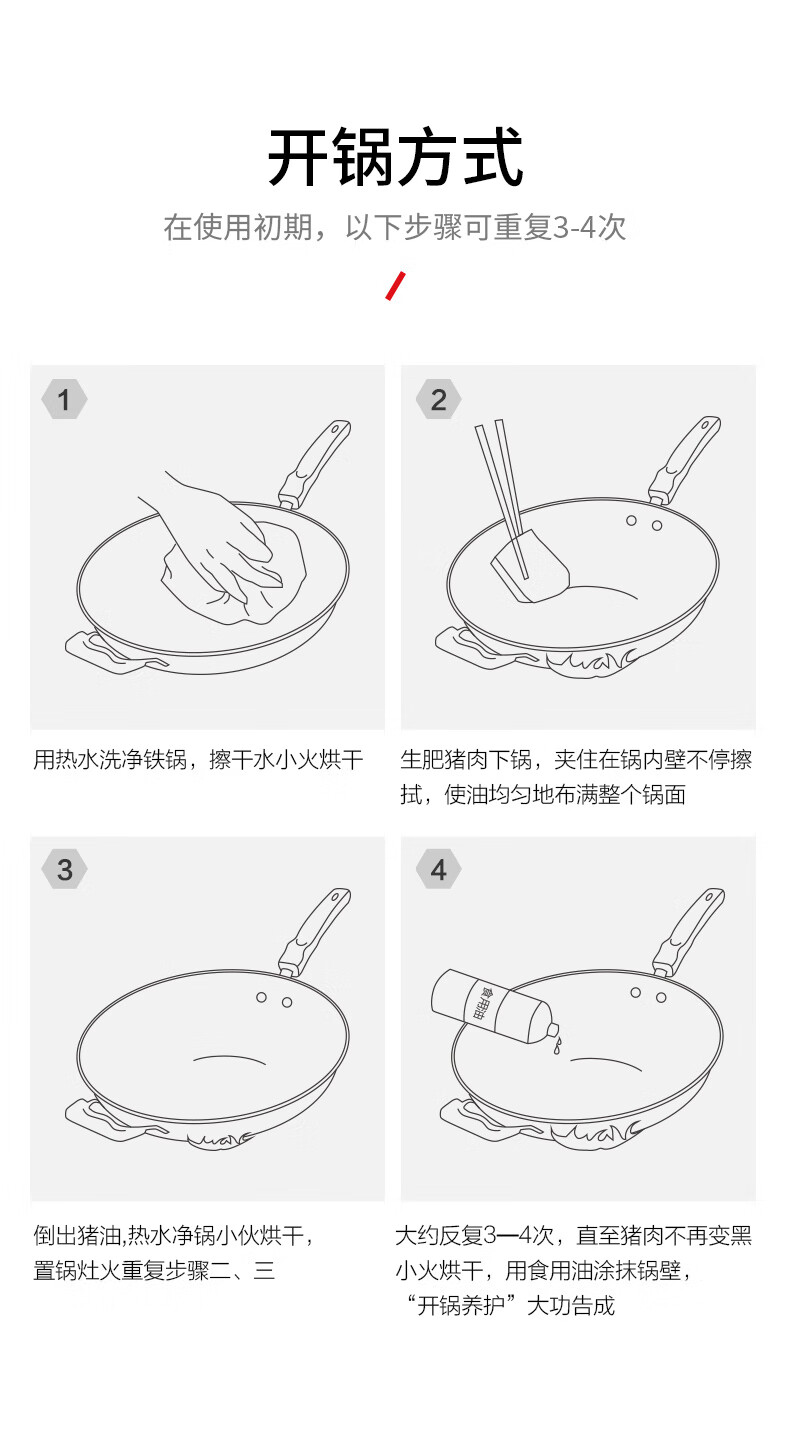 开锅方式

在使用初期，以下步骤可重复3-4次

1

用热水洗净铁锅，擦干水小火烘干

2

生肥猪肉下锅，夹住在锅内壁不停擦拭，使油均匀地布满整个锅面

3

倒出猪油,热水净锅小伙烘干，置锅灶火重复步骤二、三

4

食用油

大约反复3—4次，直至猪肉不再变黑小火烘干，用食用油涂抹锅壁，“开锅养护”大功告成