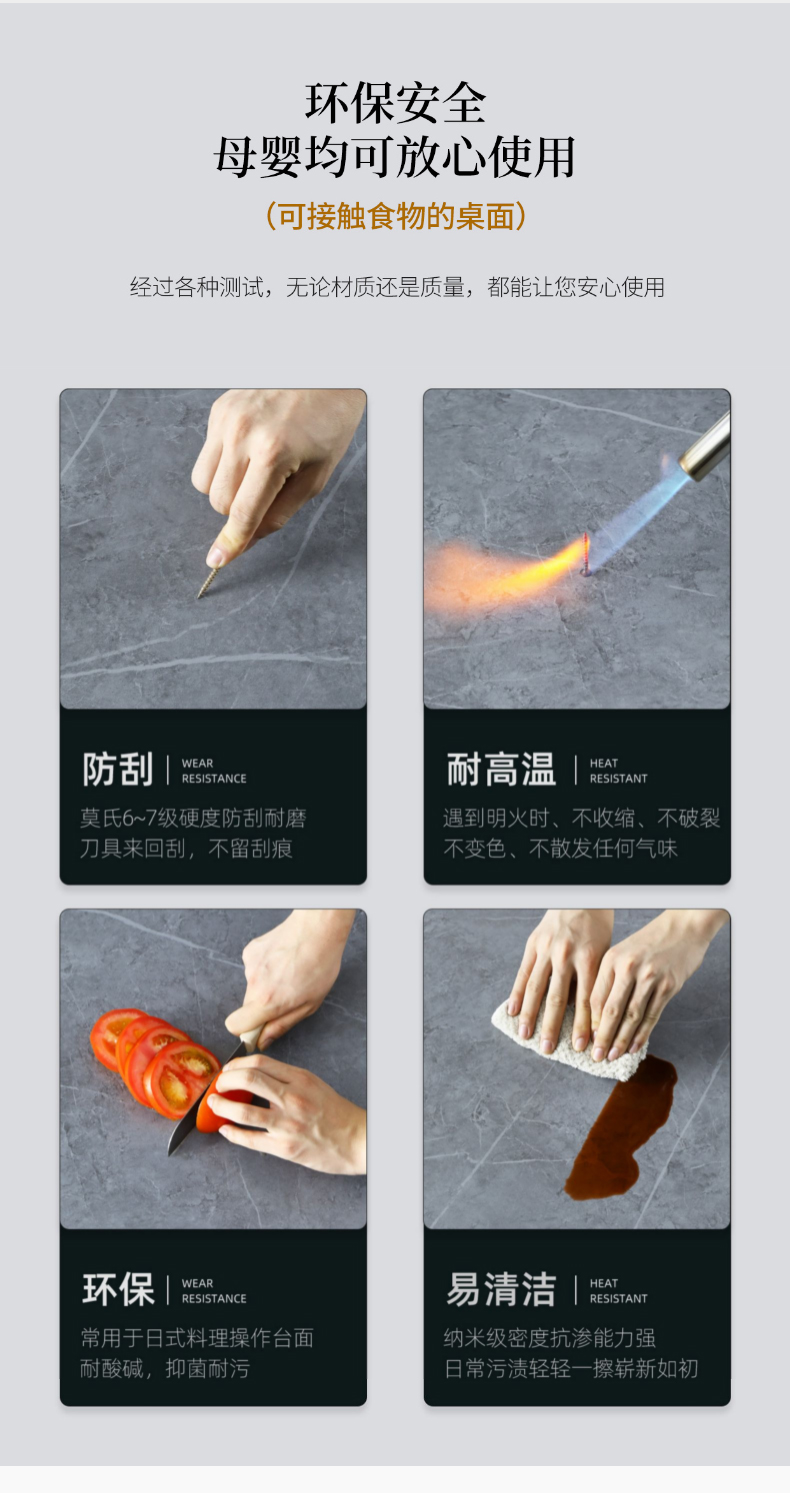 环保安全
母婴均可放心使用

（可接触食物的桌面）

经过各种测试，无论材质还是质量，都能让您安心使用

防刮 | WEAR RESISTANCE

莫氏6~7级硬度防刮耐磨
刀具来回刮，不留刮痕

耐高温 | HEAT RESISTANT

遇到明火时、不收缩、不破裂
不变色、不散发任何气味

环保 | WEAR RESISTANCE

常用于日式料理操作台面
耐酸碱，抑菌耐污

易清洁 | HEAT RESISTANT

纳米级密度抗渗能力强
日常污渍轻轻一擦崭新如初