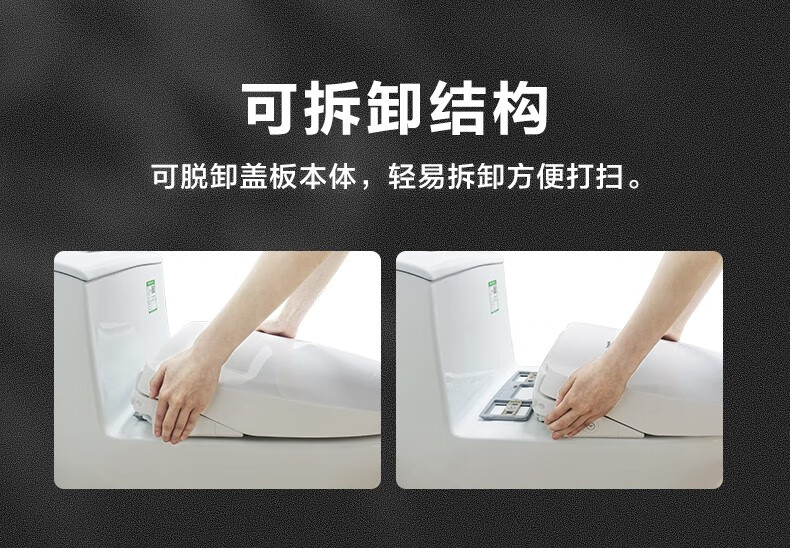 可拆卸结构

可脱卸盖板本体，轻易拆卸方便打扫。